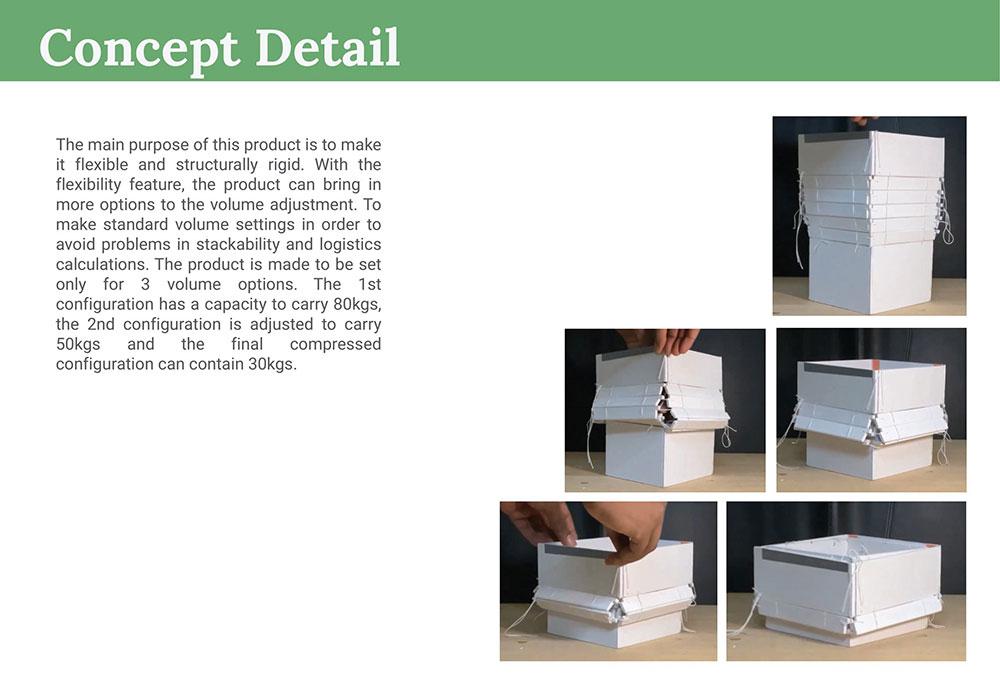 Concept Detail

The main purpose of this product is to make it flexible and structurally rigid. With the flexibility feature, the product can bring in more options to the volume adjustment. To make standard volume settings in order to avoid problems in stackability and logistics calculations. The product is made to be set only for 3 volume options. The 1st configuration has a capacity to carry 80kgs, the 2nd configuration is adjusted to carry 50kgs and the final compressed configuration can contain 30kgs.