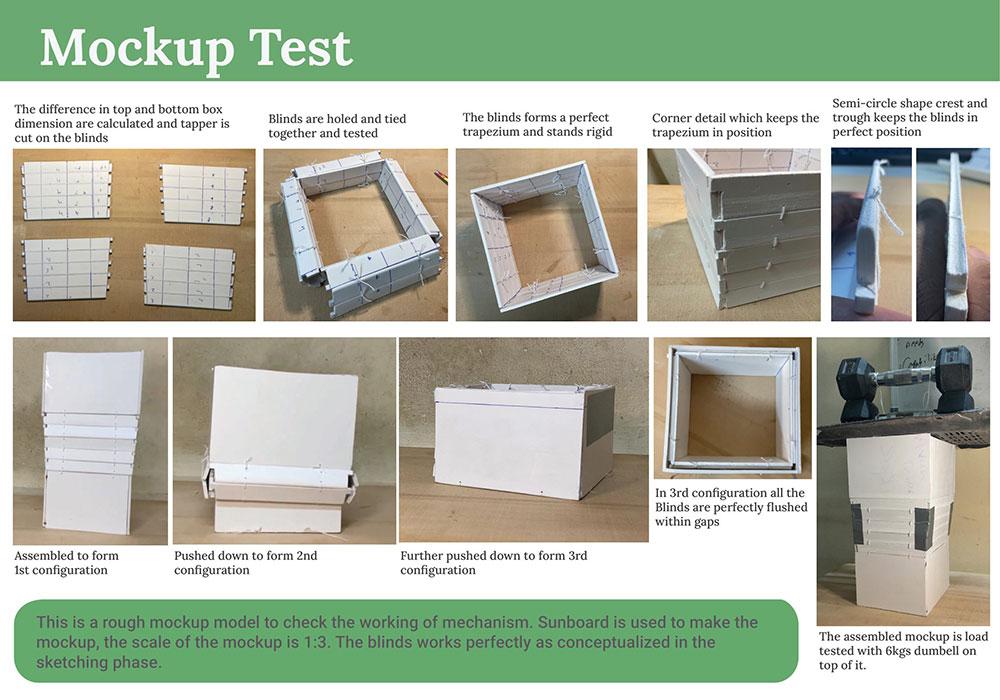 Mockup Test

The difference in top and bottom box dimension are calculated and tapper is cut on the blinds

Blinds are holed and tied together and tested

The blinds forms a perfect trapezium and stands rigid

Corner detail which keeps the trapezium in position

Semi-circle shape crest and trough keeps the blinds in perfect position

Assembled to form 1st configuration

Pushed down to form 2nd configuration

Further pushed down to form 3rd configuration

In 3rd configuration all the Blinds are perfectly flushed within gaps

The assembled mockup is load tested with 6kgs dumbell on top of it.

This is a rough mockup model to check the working of mechanism. Sunboard is used to make the mockup, the scale of the mockup is 1:3. The blinds works perfectly as conceptualized in the sketching phase.