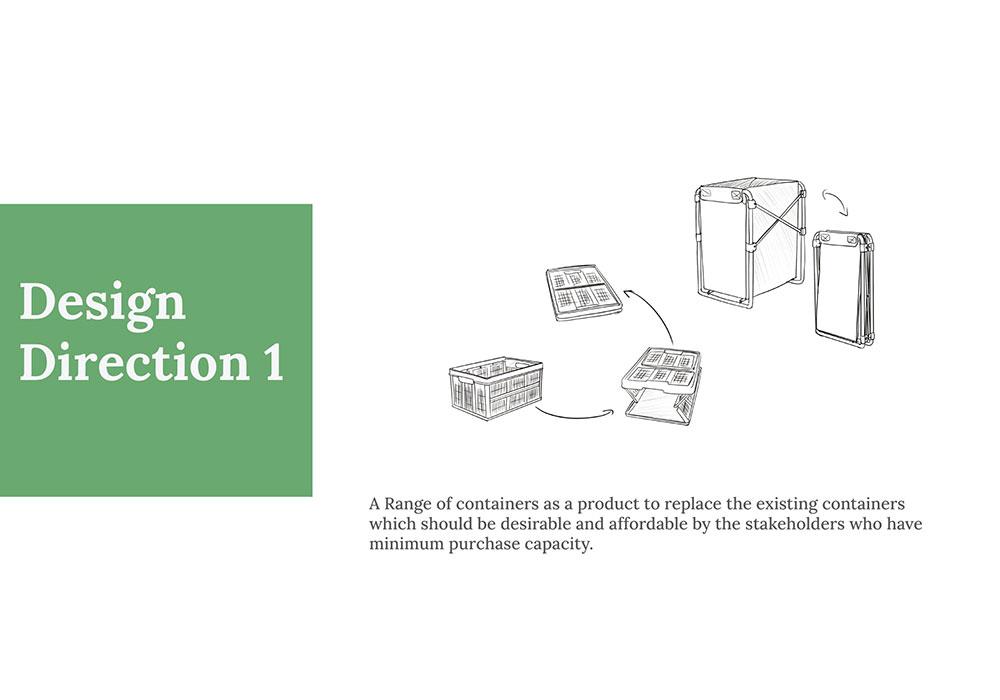 Design Direction 1

A Range of containers as a product to replace the existing containers which should be desirable and affordable by the stakeholders who have minimum purchase capacity.