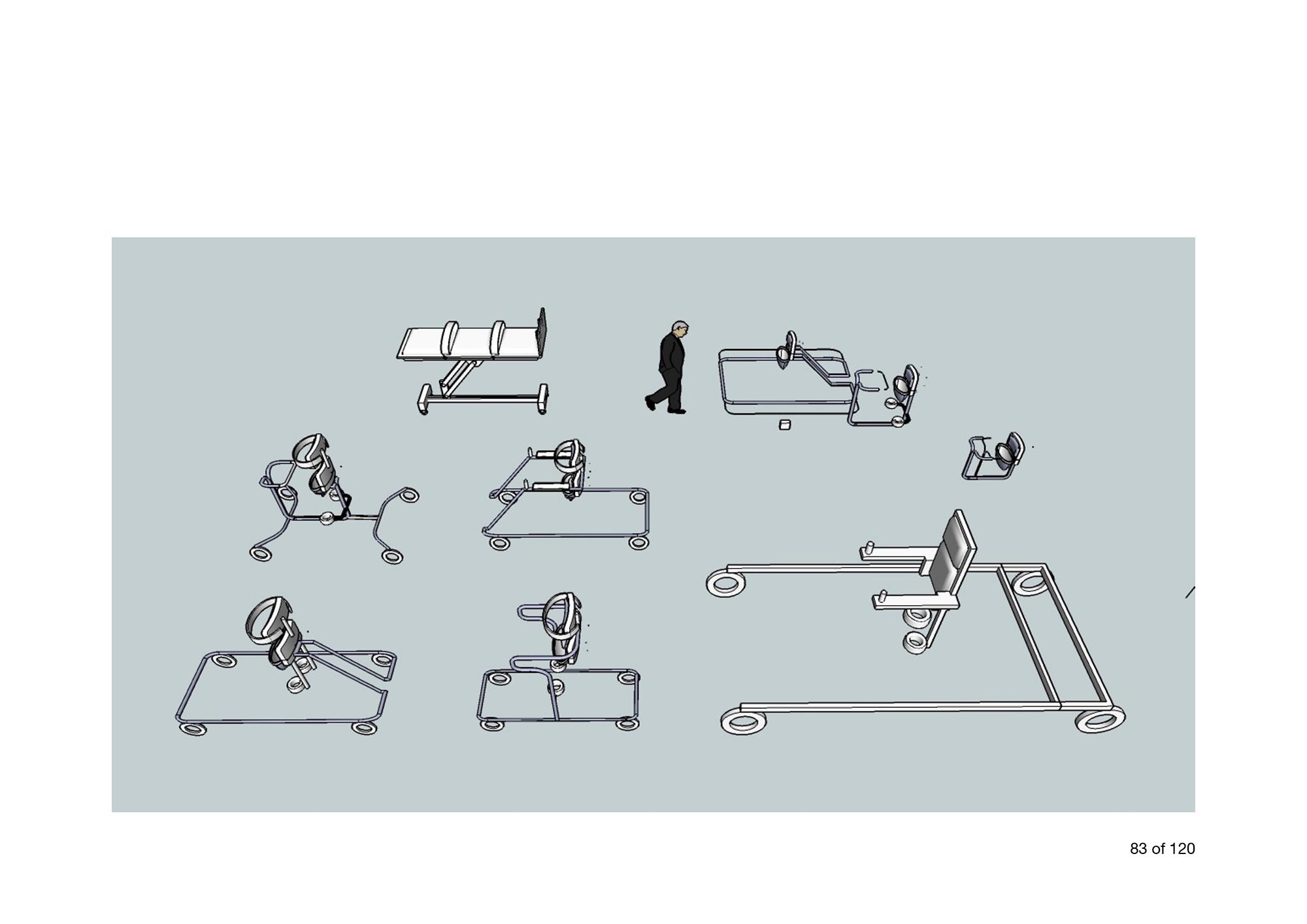 83 of 120