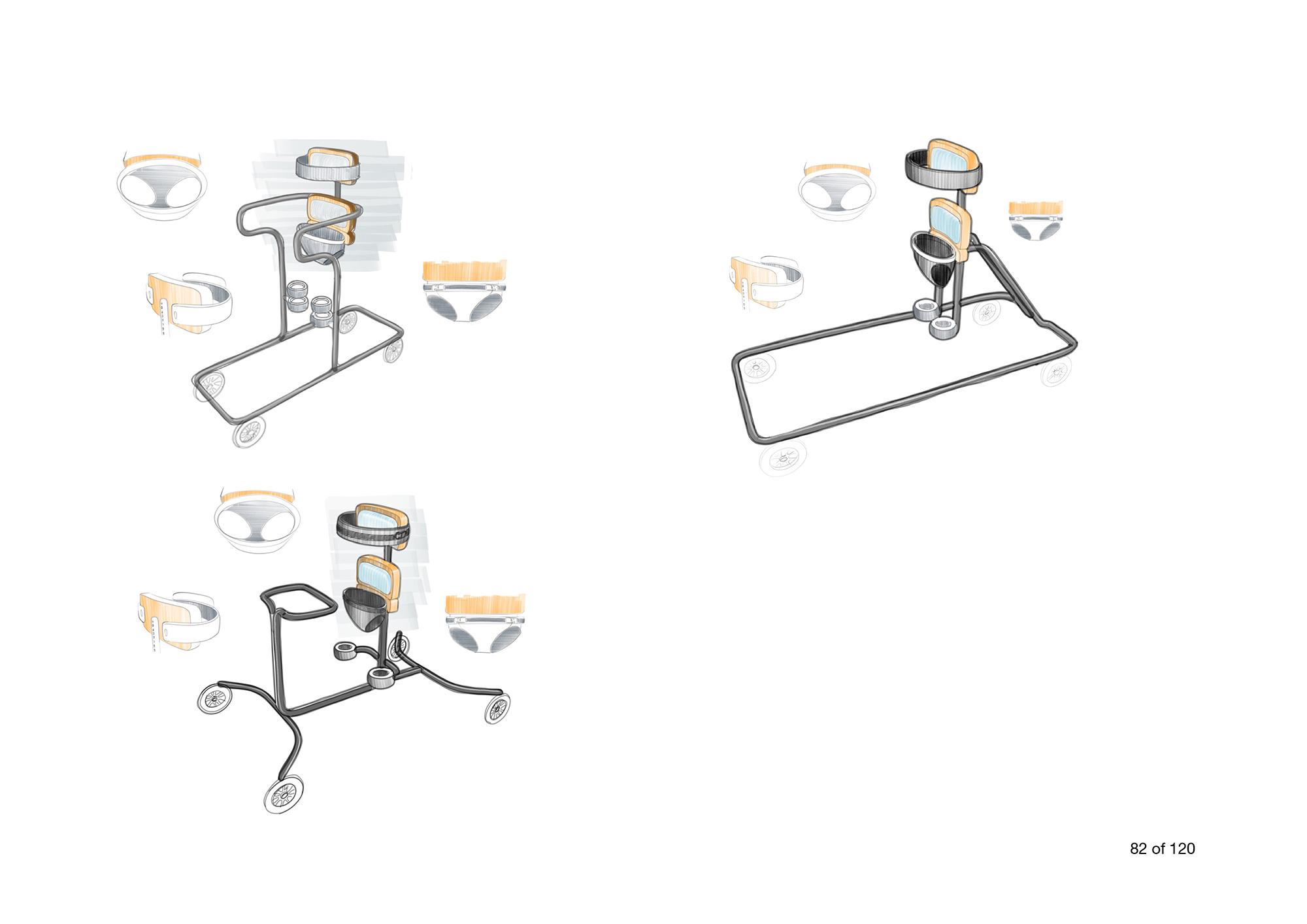 82 of 120