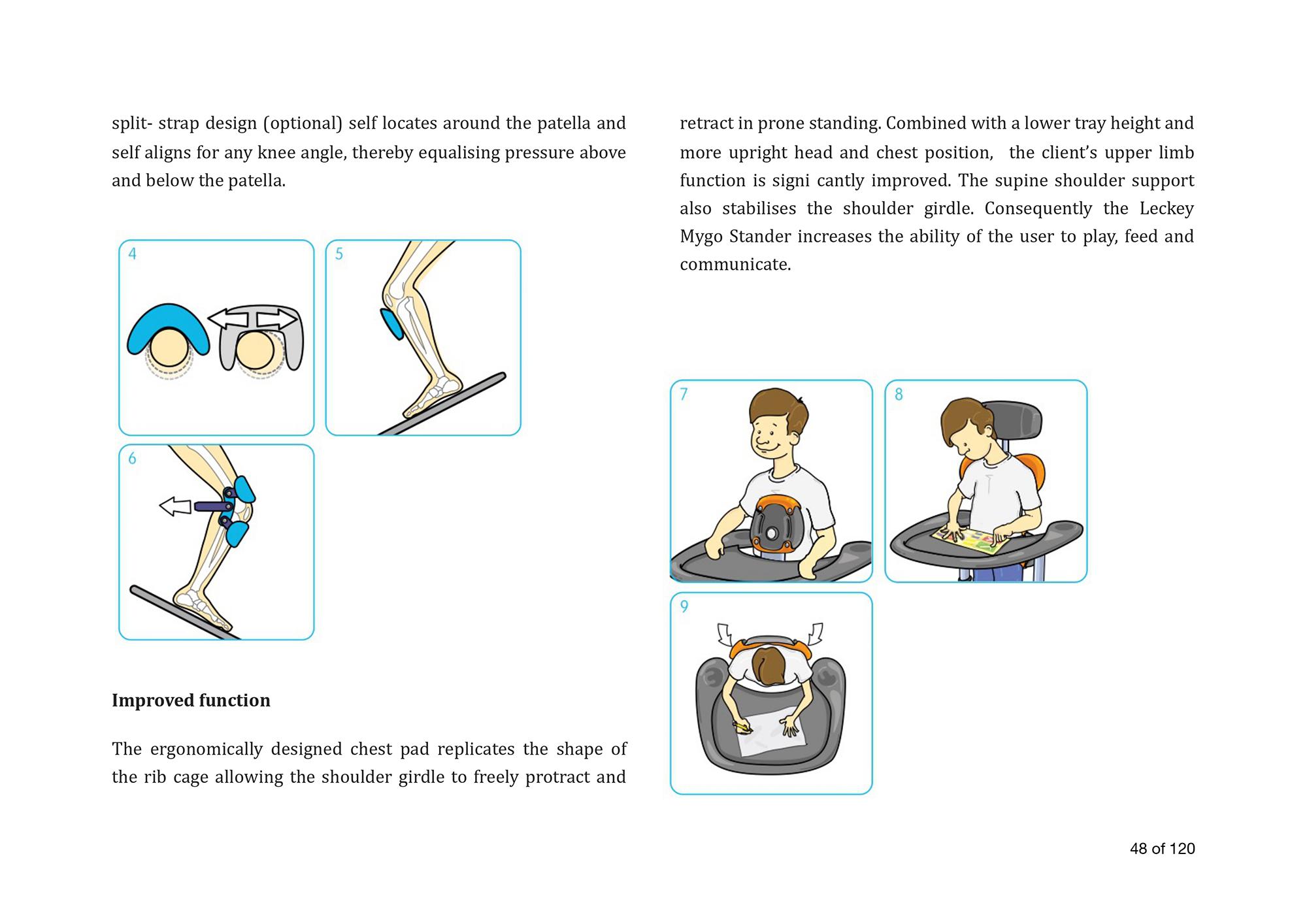 split- strap design (optional) self locates around the patella and self aligns for any knee angle, thereby equalising pressure above and below the patella.

4

5

6

Improved function

The ergonomically designed chest pad replicates the shape of the rib cage allowing the shoulder girdle to freely protract and retract in prone standing. Combined with a lower tray height and more upright head and chest position, the client's upper limb function is signi cantly improved. The supine shoulder support also stabilises the shoulder girdle. Consequently the Leckey Mygo Stander increases the ability of the user to play, feed and communicate.

7

8

9

48 of 120