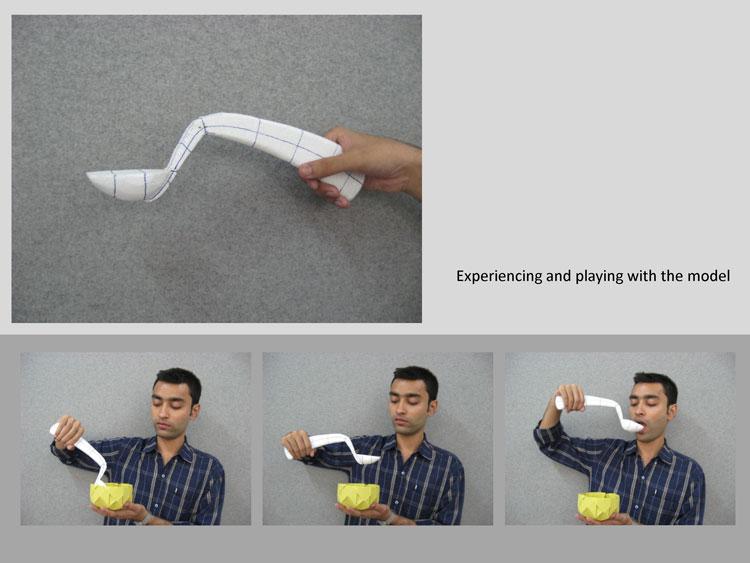 Experiencing and playing with the model