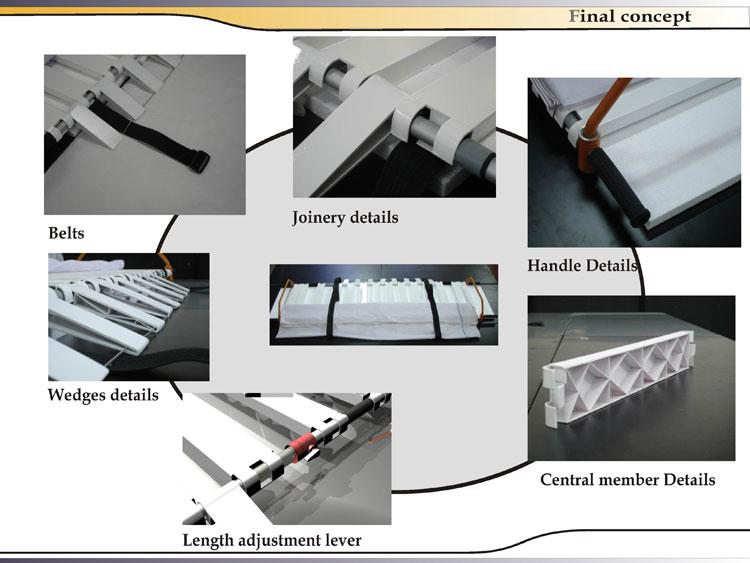 Final concept

Belts

Joinery details

Handle Details

Wedges details

Central member Details

Length adjustment lever