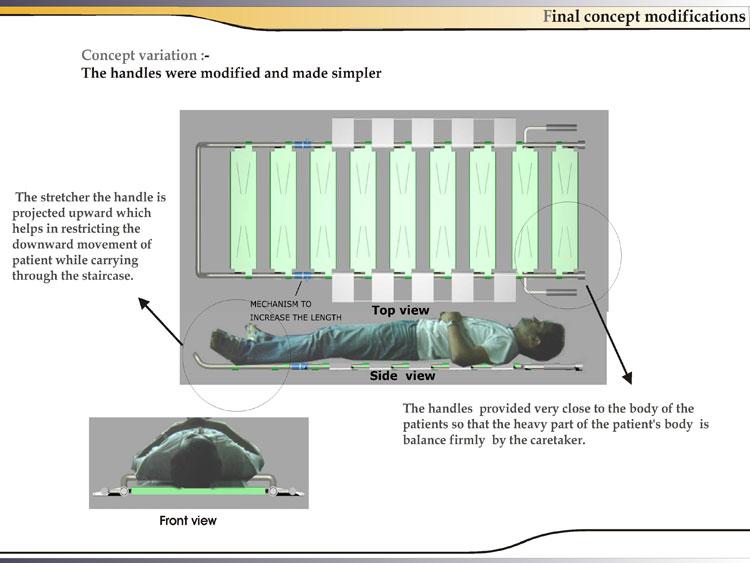 Final concept modifications

Concept variation :-
The handles were modified and made simpler

The stretcher the handle is projected upward which helps in restricting the downward movement of patient while carrying through the staircase.

MECHANISM TO INCREASE THE LENGTH

Top view

Side view

The handles provided very close to the body of the patients so that the heavy part of the patient's body is balance firmly by the caretaker.

Front view