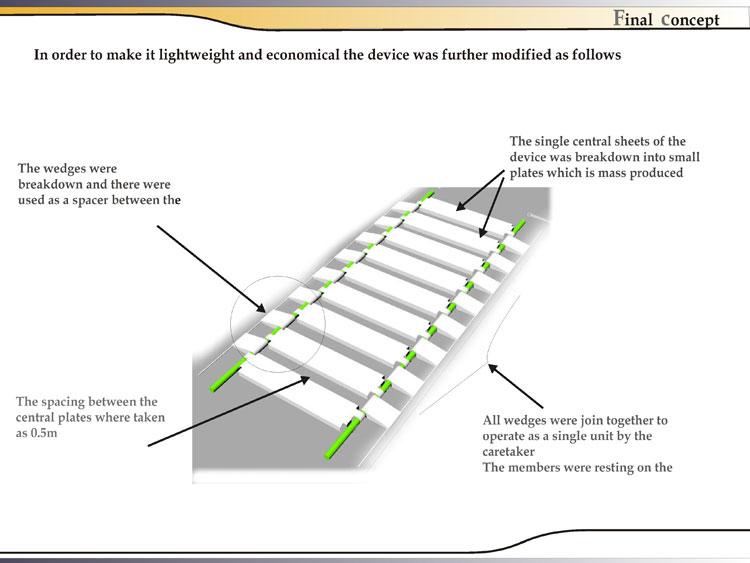 Final Concept

In order to make it lightweight and economical the device was further modified as follows

The wedges were breakdown and there were used as a spacer between the

The single central sheets of the device was breakdown into small plates which is mass produced

The spacing between the central plates where taken as 0.5m

All wedges were join together to operate as a single unit by the caretaker
The members were resting on the