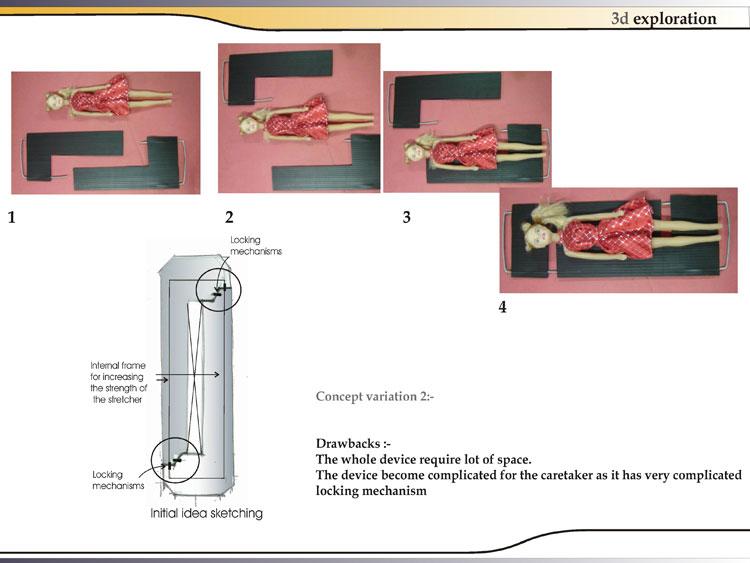 3d exploration

1

2

3

4

Locking mechanisms

Internal frame for increasing the strength of the stretcher

Locking mechanisms

Initial idea sketching

Concept variation 2:-

Drawbacks :-
The whole device require lot of space.
The device become complicated for the caretaker as it has very complicated locking mechanism