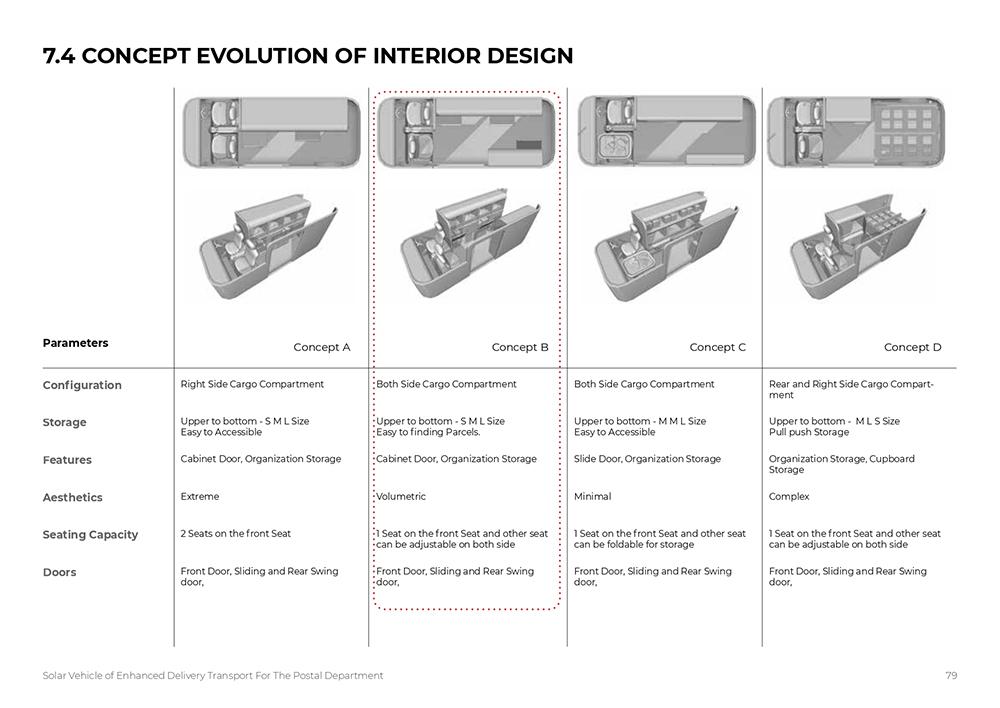 7.4 CONCEPT EVOLUTION OF INTERIOR DESIGN

| Parameters | Concept A | Concept B | Concept C | Concept D |
|---|---|---|---|---|
| Configuration | Right Side Cargo Compartment | Both Side Cargo Compartment | Both Side Cargo Compartment | Rear and Right Side Cargo Compartment |
| Storage | Upper to bottom - S M L Size Easy to Accessible | Upper to bottom - S M L Size Easy to finding Parcels. | Upper to bottom - M M L Size Easy to Accessible | Upper to bottom - M L S Size Pull push Storage |
| Features | Cabinet Door, Organization Storage | Cabinet Door, Organization Storage | Slide Door, Organization Storage | Organization Storage, Cupboard Storage |
| Aesthetics | Extreme | Volumetric | Minimal | Complex |
| Seating Capacity | 2 Seats on the front Seat | 1 Seat on the front Seat and other seat can be adjustable on both side | 1 Seat on the front Seat and other seat can be foldable for storage | 1 Seat on the front Seat and other seat can be adjustable on both side |
| Doors | Front Door, Sliding and Rear Swing door, | Front Door, Sliding and Rear Swing door, | Front Door, Sliding and Rear Swing door, | Front Door, Sliding and Rear Swing door, |

Solar Vehicle of Enhanced Delivery Transport For The Postal Department

79