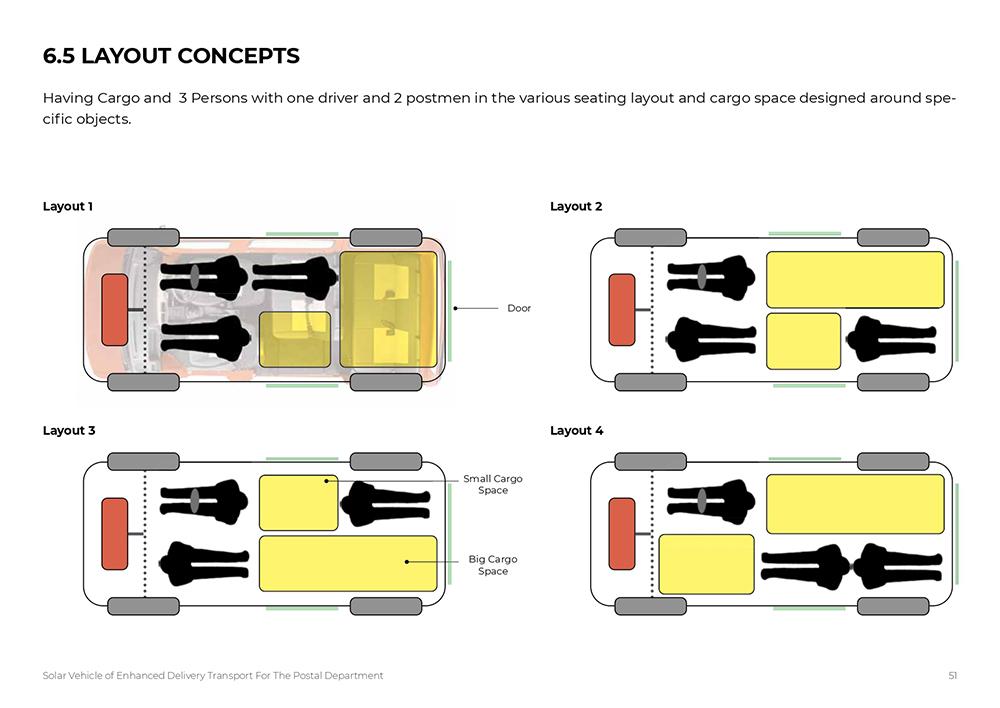 6.5 LAYOUT CONCEPTS

Having Cargo and 3 Persons with one driver and 2 postmen in the various seating layout and cargo space designed around specific objects.

Layout 1

Door

Layout 2

Layout 3

Small Cargo Space

Big Cargo Space

Layout 4

Solar Vehicle of Enhanced Delivery Transport For The Postal Department

51