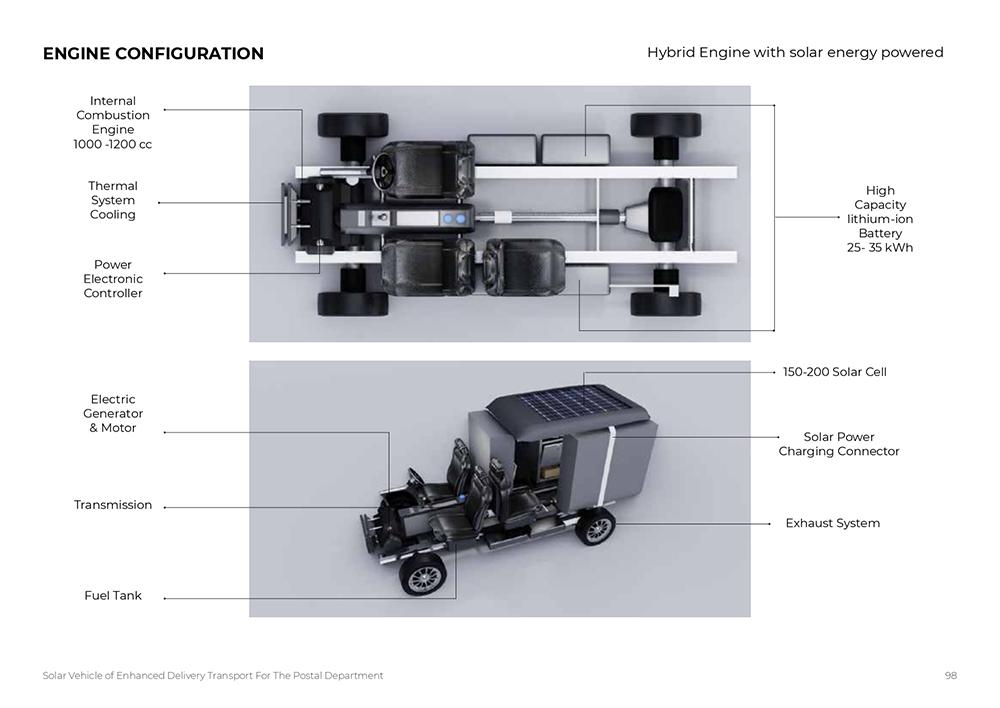 ENGINE CONFIGURATION

Hybrid Engine with solar energy powered

Internal Combustion Engine 1000 -1200 cc

Thermal System Cooling

Power Electronic Controller

High Capacity lithium-ion Battery 25- 35 kWh

Electric Generator & Motor

Transmission

Fuel Tank

150-200 Solar Cell

Solar Power Charging Connector

Exhaust System

Solar Vehicle of Enhanced Delivery Transport For The Postal Department

98