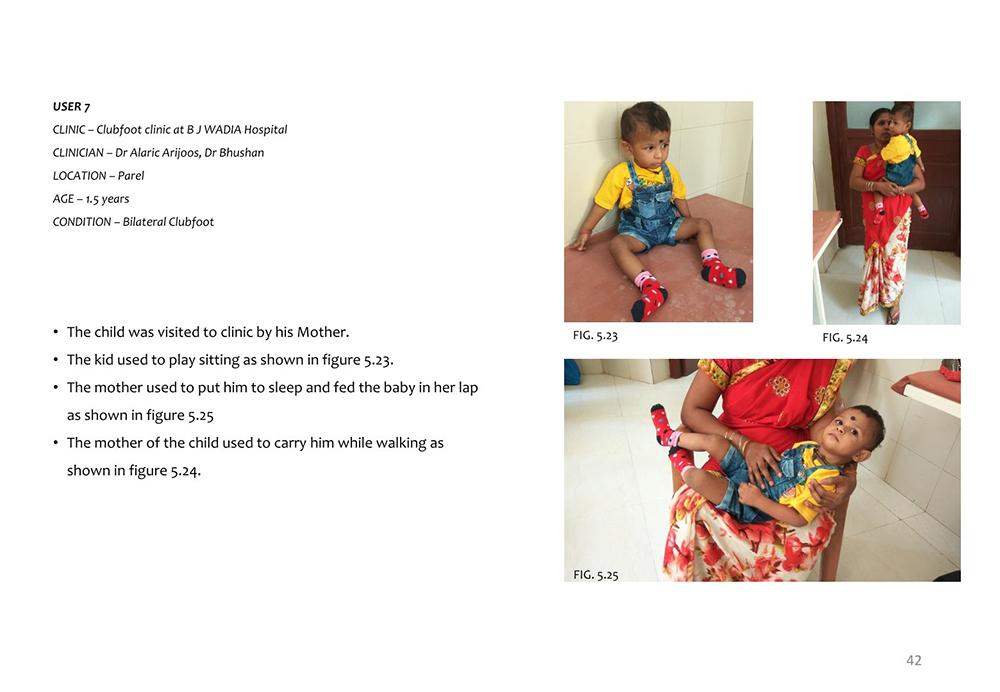 USER 7
CLINIC – Clubfoot clinic at B J WADIA Hospital
CLINICIAN – Dr Alaric Arijoos, Dr Bhushan
LOCATION – Parel
AGE – 1.5 years
CONDITION – Bilateral Clubfoot

• The child was visited to clinic by his Mother.
• The kid used to play sitting as shown in figure 5.23.
• The mother used to put him to sleep and fed the baby in her lap as shown in figure 5.25
• The mother of the child used to carry him while walking as shown in figure 5.24.

FIG. 5.23

FIG. 5.24

FIG. 5.25

42