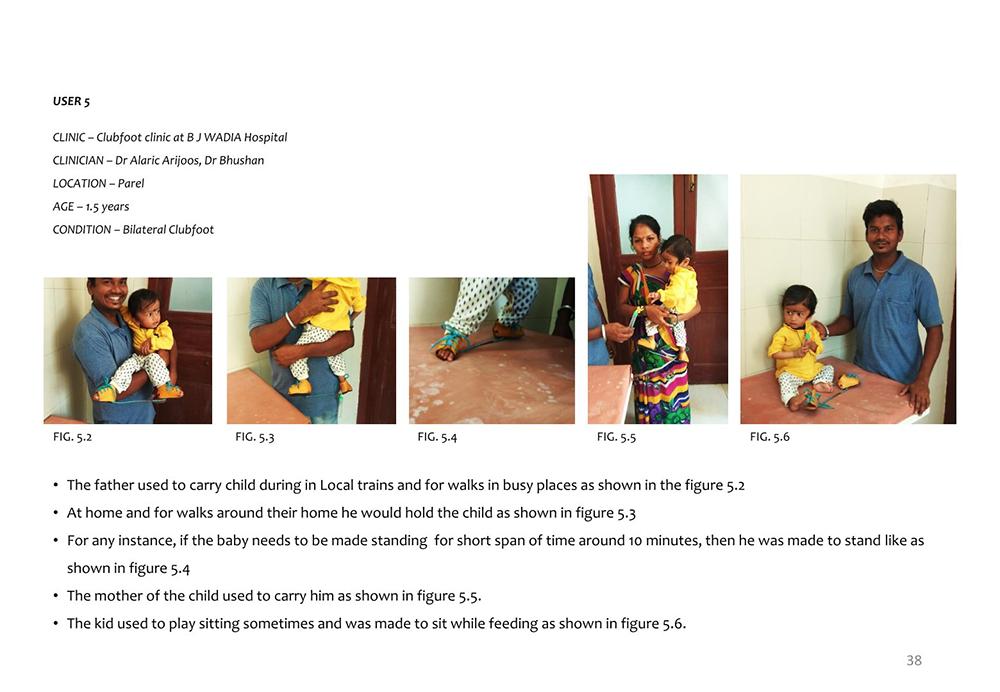 USER 5

CLINIC – Clubfoot clinic at B J WADIA Hospital
CLINICIAN – Dr Alaric Arijoos, Dr Bhushan
LOCATION – Parel
AGE – 1.5 years
CONDITION – Bilateral Clubfoot

FIG. 5.2

FIG. 5.3

FIG. 5.4

FIG. 5.5

FIG. 5.6

• The father used to carry child during in Local trains and for walks in busy places as shown in the figure 5.2
• At home and for walks around their home he would hold the child as shown in figure 5.3
• For any instance, if the baby needs to be made standing for short span of time around 10 minutes, then he was made to stand like as shown in figure 5.4
• The mother of the child used to carry him as shown in figure 5.5.
• The kid used to play sitting sometimes and was made to sit while feeding as shown in figure 5.6.

38