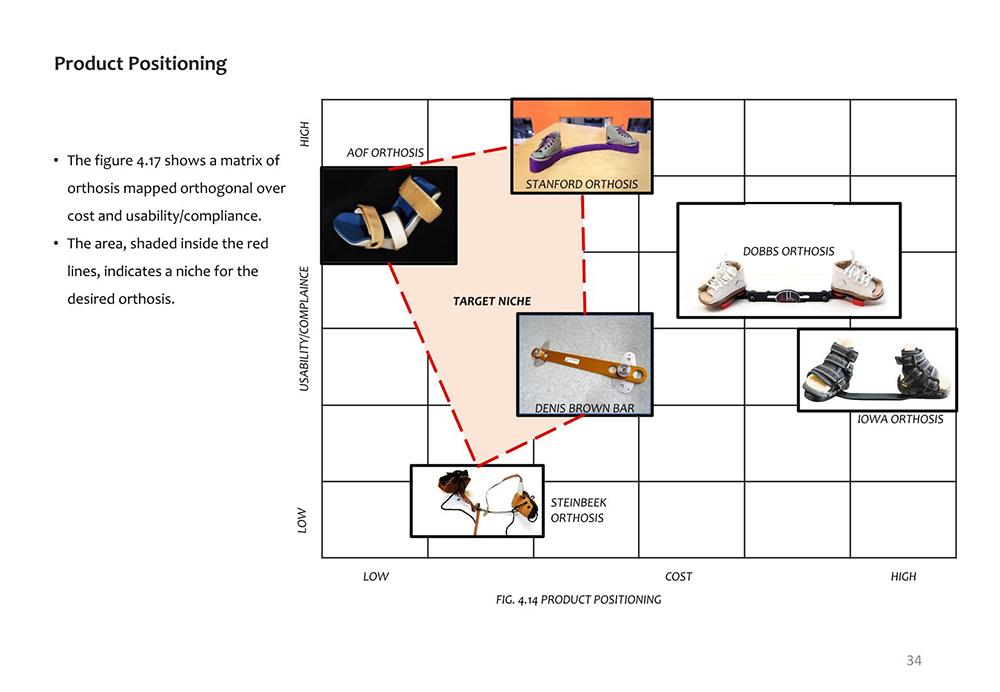 Product Positioning

• The figure 4.17 shows a matrix of orthosis mapped orthogonal over cost and usability/compliance.
• The area, shaded inside the red lines, indicates a niche for the desired orthosis.

HIGH
USABILITY/COMPLIANCE
LOW

AOF ORTHOSIS
STANFORD ORTHOSIS
DOBBS ORTHOSIS
TARGET NICHE
DENIS BROWN BAR
IOWA ORTHOSIS
STEINBEEK ORTHOSIS

LOW
COST
HIGH

FIG. 4.14 PRODUCT POSITIONING

34