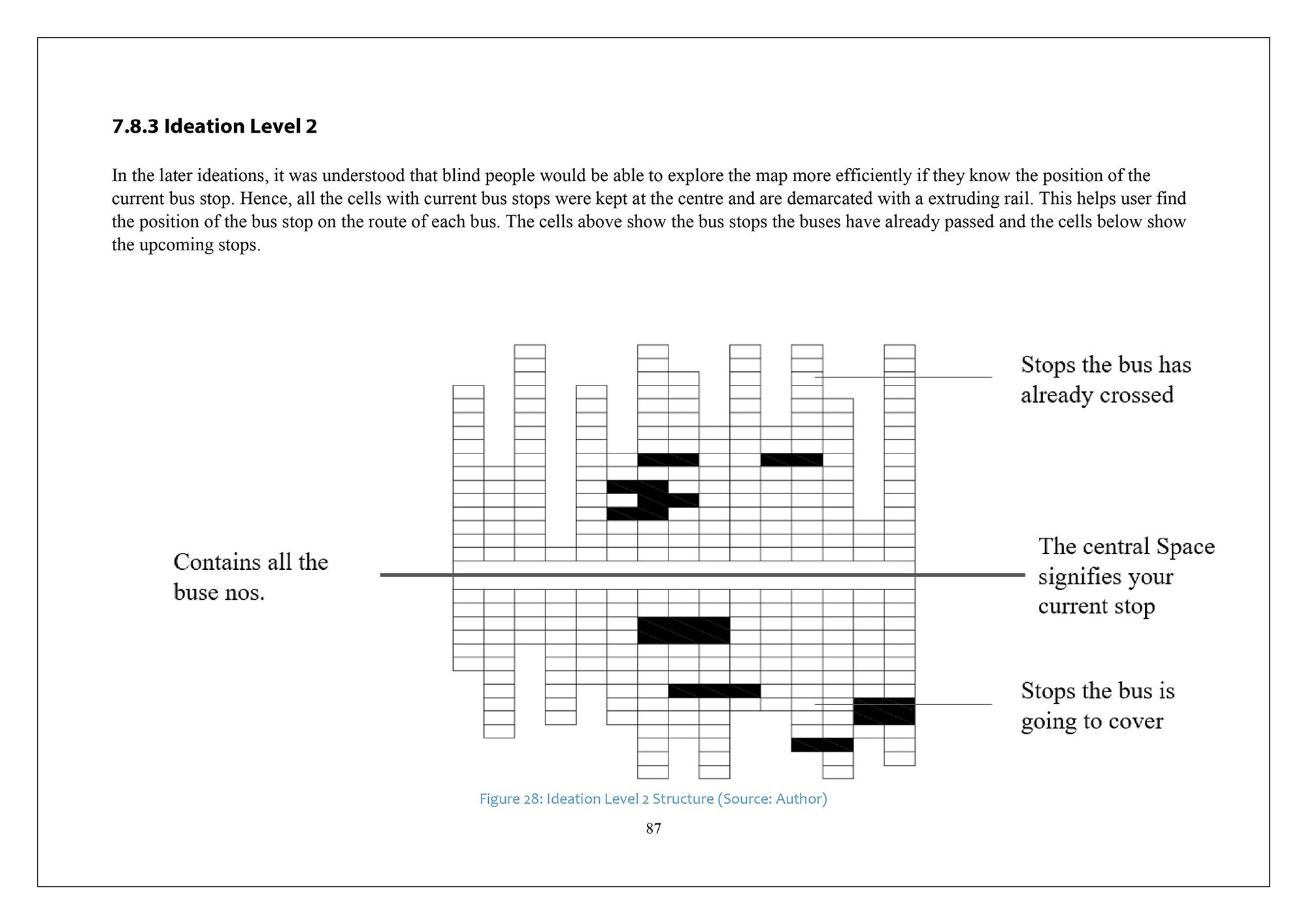 7.8.3 Ideation Level 2

In the later ideations, it was understood that blind people would be able to explore the map more efficiently if they know the position of the current bus stop. Hence, all the cells with current bus stops were kept at the centre and are demarcated with a extruding rail. This helps user find the position of the bus stop on the route of each bus. The cells above show the bus stops the buses have already passed and the cells below show the upcoming stops.

Stops the bus has already crossed

Contains all the buse nos.

The central Space signifies your current stop

Stops the bus is going to cover

Figure 28: Ideation Level 2 Structure (Source: Author)

87