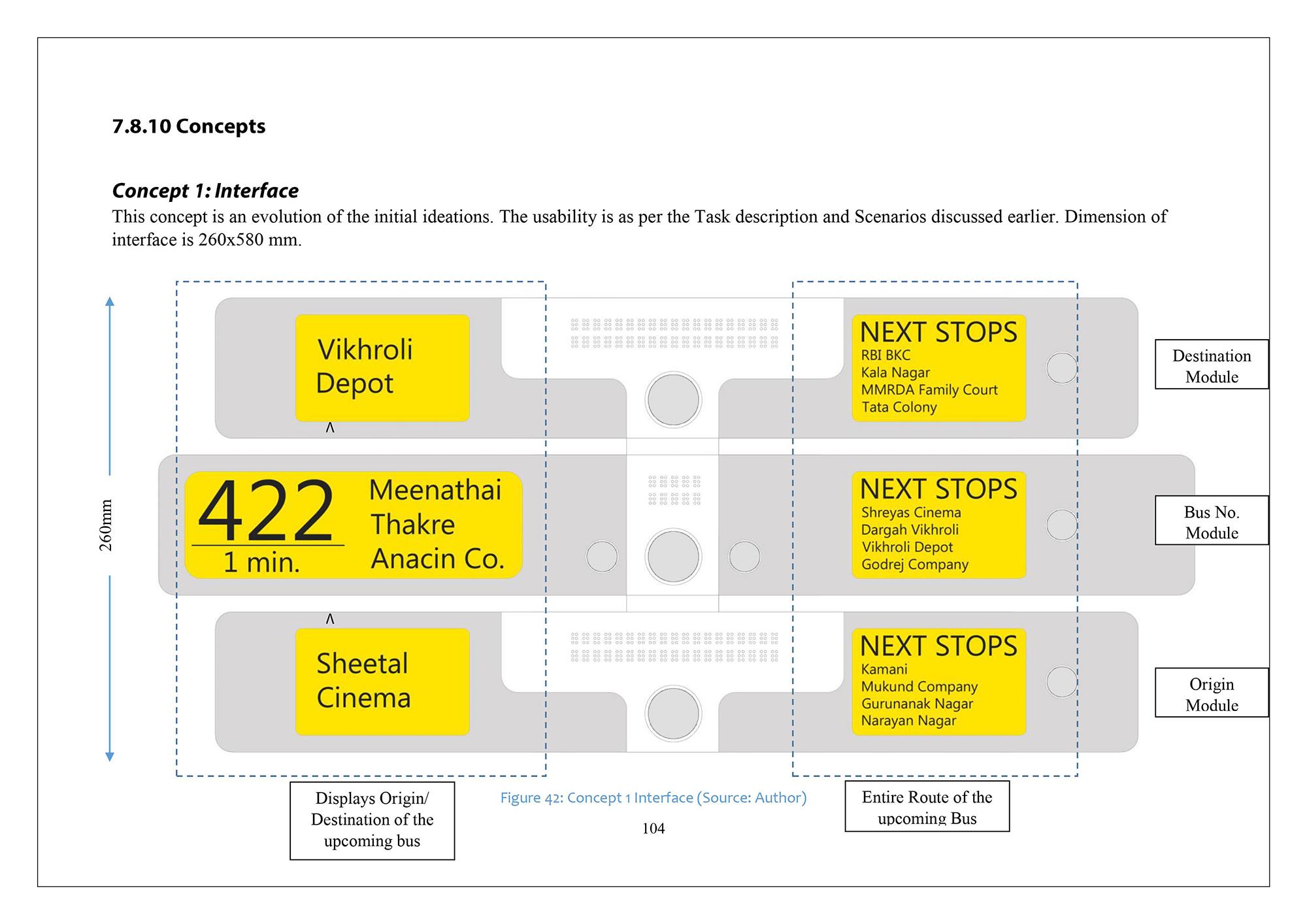 7.8.10 Concepts

Concept 1: Interface

This concept is an evolution of the initial ideations. The usability is as per the Task description and Scenarios discussed earlier. Dimension of interface is 260x580 mm.

260mm

Vikhroli Depot

^

NEXT STOPS
RBI BKC
Kala Nagar
MMRDA Family Court
Tata Colony

Destination Module

422
1 min.

Meenathai Thakre Anacin Co.

NEXT STOPS
Shreyas Cinema
Dargah Vikhroli
Vikhroli Depot
Godrej Company

Bus No. Module

^

Sheetal Cinema

NEXT STOPS
Kamani
Mukund Company
Gurunanak Nagar
Narayan Nagar

Origin Module

Displays Origin/ Destination of the upcoming bus

Figure 42: Concept 1 Interface (Source: Author)

Entire Route of the upcoming Bus

104