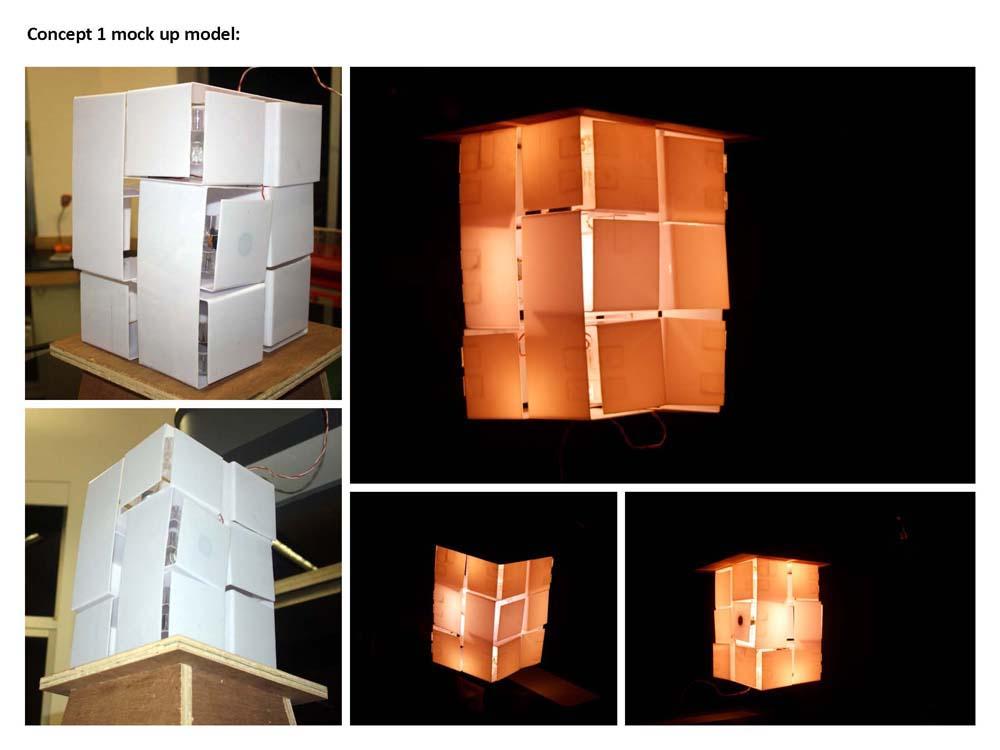 Concept 1 mock up model: