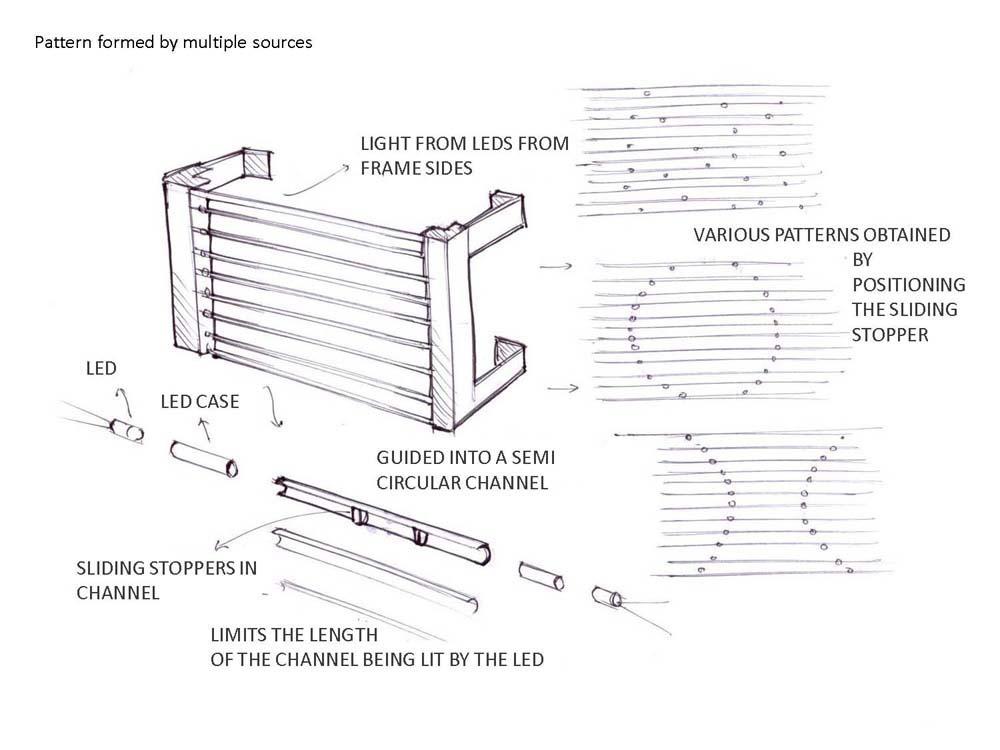 Pattern formed by multiple sources

LIGHT FROM LEDS FROM FRAME SIDES

VARIOUS PATTERNS OBTAINED BY POSITIONING THE SLIDING STOPPER

LED

LED CASE

GUIDED INTO A SEMI CIRCULAR CHANNEL

SLIDING STOPPERS IN CHANNEL

LIMITS THE LENGTH OF THE CHANNEL BEING LIT BY THE LED