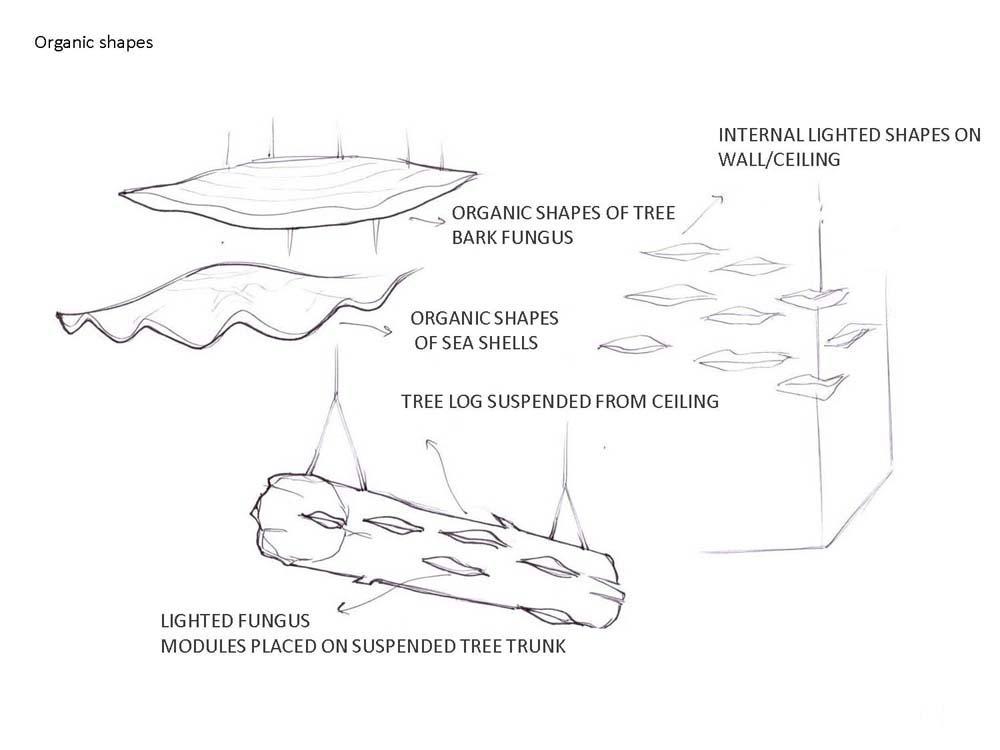 Organic shapes

INTERNAL LIGHTED SHAPES ON WALL/CEILING

ORGANIC SHAPES OF TREE BARK FUNGUS

ORGANIC SHAPES OF SEA SHELLS

TREE LOG SUSPENDED FROM CEILING

LIGHTED FUNGUS
MODULES PLACED ON SUSPENDED TREE TRUNK