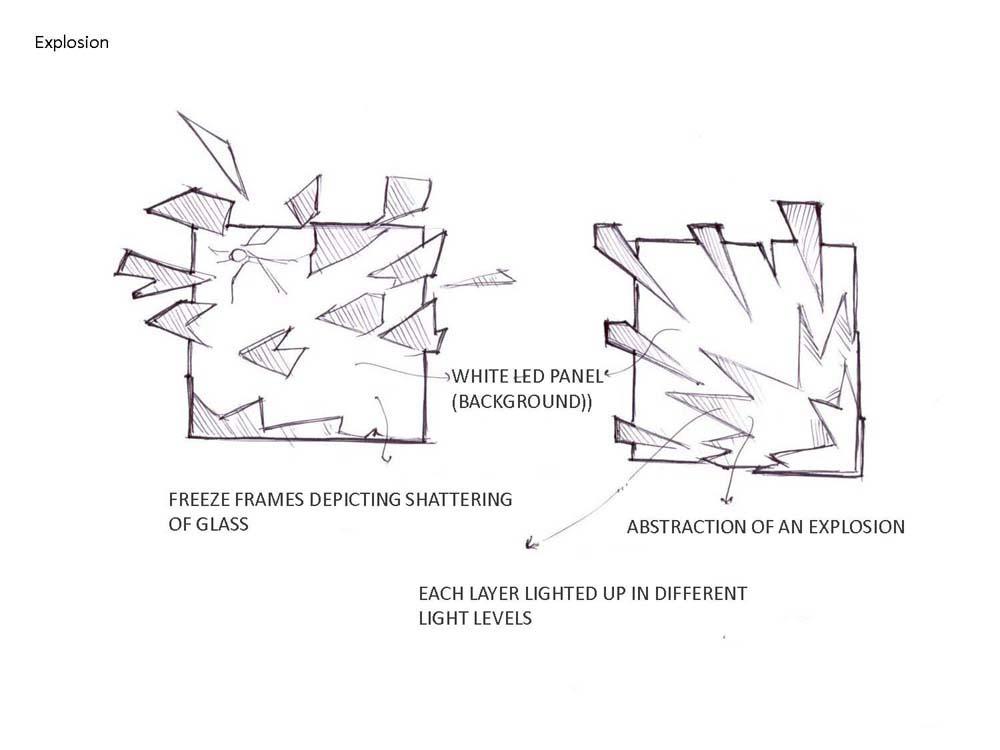 Explosion

WHITE LED PANEL
(BACKGROUND))

FREEZE FRAMES DEPICTING SHATTERING OF GLASS

ABSTRACTION OF AN EXPLOSION

EACH LAYER LIGHTED UP IN DIFFERENT LIGHT LEVELS