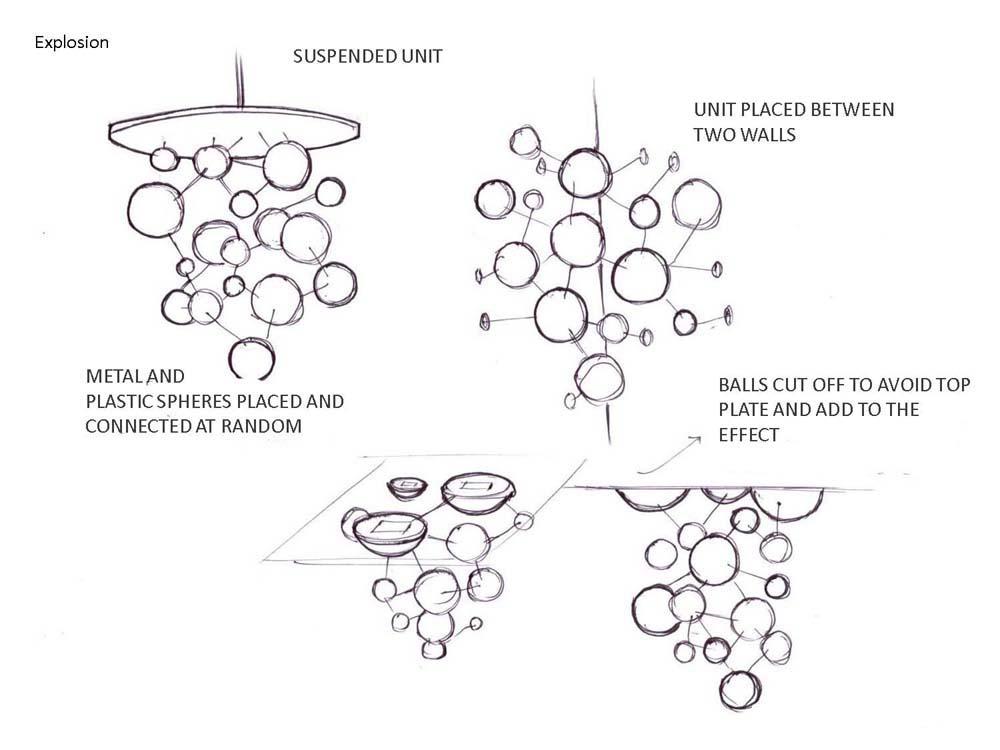 Explosion

SUSPENDED UNIT

UNIT PLACED BETWEEN TWO WALLS

METAL AND
PLASTIC SPHERES PLACED AND CONNECTED AT RANDOM

BALLS CUT OFF TO AVOID TOP PLATE AND ADD TO THE EFFECT