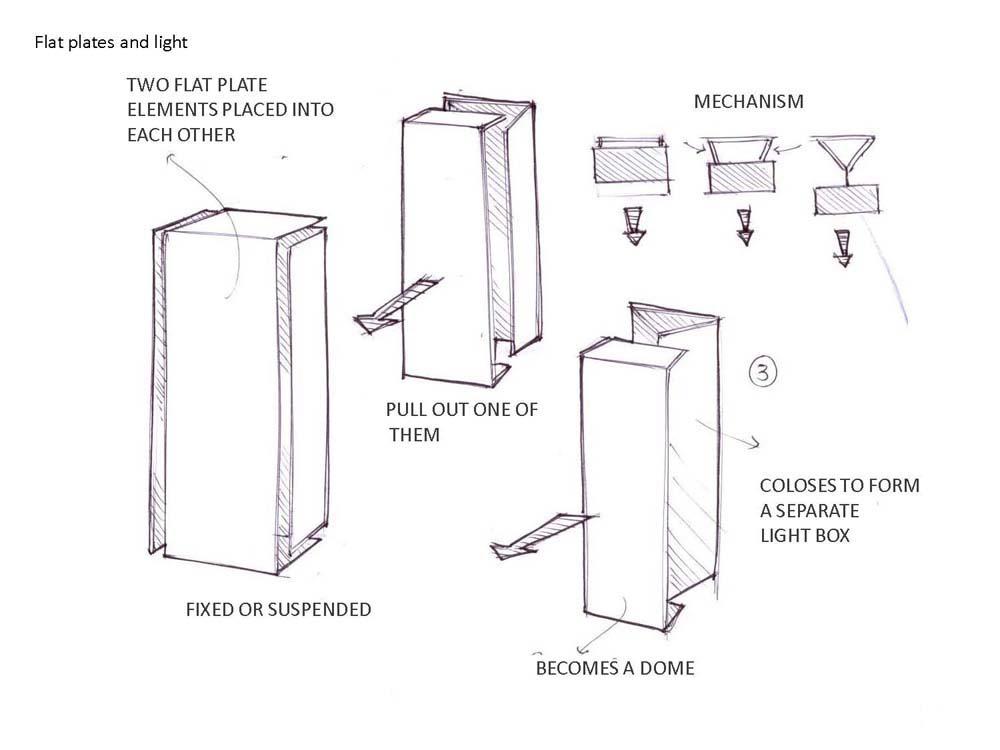 Flat plates and light

TWO FLAT PLATE ELEMENTS PLACED INTO EACH OTHER

MECHANISM

PULL OUT ONE OF THEM

3

COLOSES TO FORM A SEPARATE LIGHT BOX

FIXED OR SUSPENDED

BECOMES A DOME