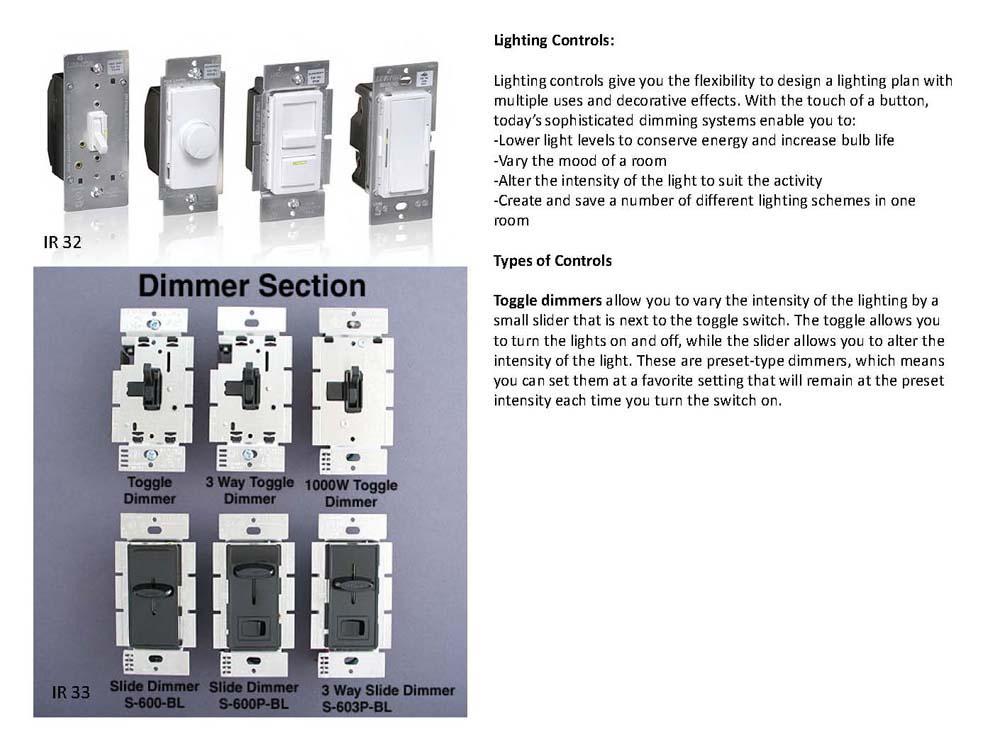 IR 32

Dimmer Section

Toggle Dimmer

3 Way Toggle Dimmer

1000W Toggle Dimmer

Slide Dimmer S-600-BL

Slide Dimmer S-600P-BL

3 Way Slide Dimmer S-603P-BL

IR 33

Lighting Controls:

Lighting controls give you the flexibility to design a lighting plan with multiple uses and decorative effects. With the touch of a button, today's sophisticated dimming systems enable you to:
-Lower light levels to conserve energy and increase bulb life
-Vary the mood of a room
-Alter the intensity of the light to suit the activity
-Create and save a number of different lighting schemes in one room

Types of Controls

Toggle dimmers allow you to vary the intensity of the lighting by a small slider that is next to the toggle switch. The toggle allows you to turn the lights on and off, while the slider allows you to alter the intensity of the light. These are preset-type dimmers, which means you can set them at a favorite setting that will remain at the preset intensity each time you turn the switch on.