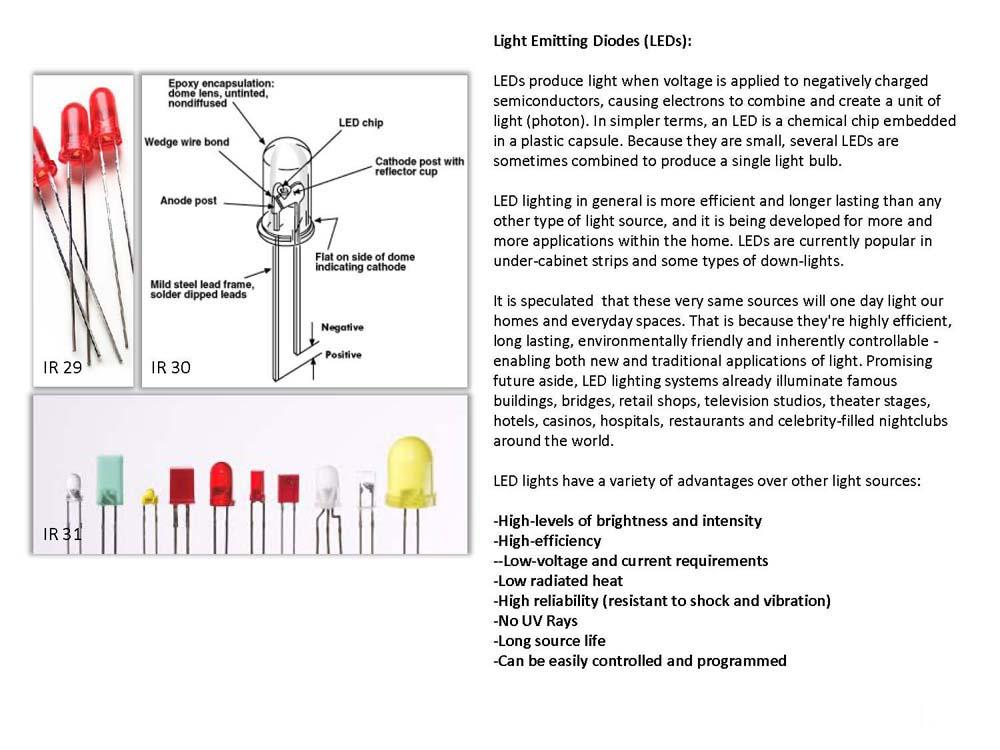 IR 29

Epoxy encapsulation: dome lens, untinted, nondiffused

LED chip

Wedge wire bond

Cathode post with reflector cup

Anode post

Flat on side of dome indicating cathode

Mild steel lead frame, solder dipped leads

Negative

Positive

IR 30

IR 31

Light Emitting Diodes (LEDs):

LEDs produce light when voltage is applied to negatively charged semiconductors, causing electrons to combine and create a unit of light (photon). In simpler terms, an LED is a chemical chip embedded in a plastic capsule. Because they are small, several LEDs are sometimes combined to produce a single light bulb.

LED lighting in general is more efficient and longer lasting than any other type of light source, and it is being developed for more and more applications within the home. LEDs are currently popular in under-cabinet strips and some types of down-lights.

It is speculated that these very same sources will one day light our homes and everyday spaces. That is because they're highly efficient, long lasting, environmentally friendly and inherently controllable - enabling both new and traditional applications of light. Promising future aside, LED lighting systems already illuminate famous buildings, bridges, retail shops, television studios, theater stages, hotels, casinos, hospitals, restaurants and celebrity-filled nightclubs around the world.

LED lights have a variety of advantages over other light sources:

-High-levels of brightness and intensity
-High-efficiency
--Low-voltage and current requirements
-Low radiated heat
-High reliability (resistant to shock and vibration)
-No UV Rays
-Long source life
-Can be easily controlled and programmed