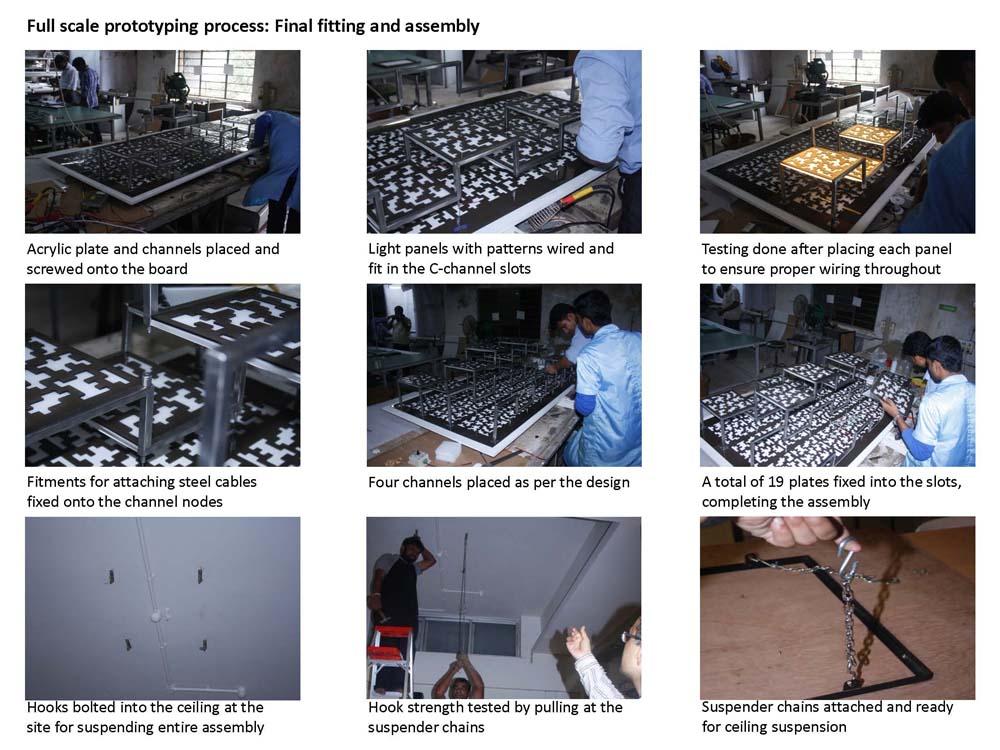 Full scale prototyping process: Final fitting and assembly

Acrylic plate and channels placed and screwed onto the board

Light panels with patterns wired and fit in the C-channel slots

Testing done after placing each panel to ensure proper wiring throughout

Fitments for attaching steel cables fixed onto the channel nodes

Four channels placed as per the design

A total of 19 plates fixed into the slots, completing the assembly

Hooks bolted into the ceiling at the site for suspending entire assembly

Hook strength tested by pulling at the suspender chains

Suspender chains attached and ready for ceiling suspension