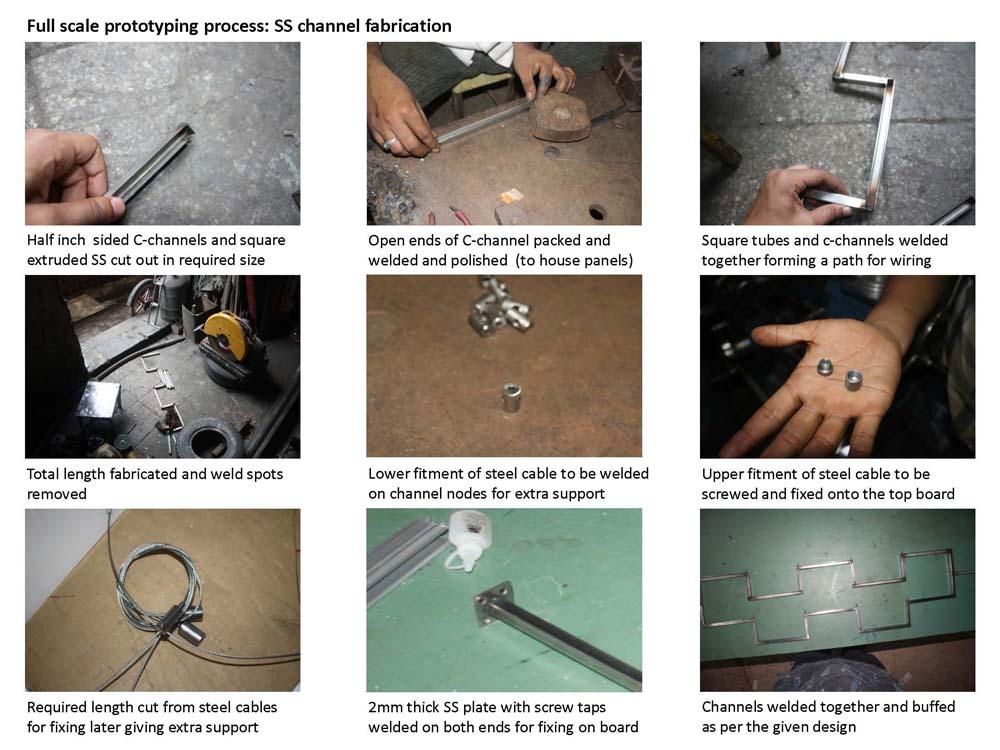 Full scale prototyping process: SS channel fabrication

Half inch sided C-channels and square extruded SS cut out in required size

Open ends of C-channel packed and welded and polished (to house panels)

Square tubes and c-channels welded together forming a path for wiring

Total length fabricated and weld spots removed

Lower fitment of steel cable to be welded on channel nodes for extra support

Upper fitment of steel cable to be screwed and fixed onto the top board

Required length cut from steel cables for fixing later giving extra support

2mm thick SS plate with screw taps welded on both ends for fixing on board

Channels welded together and buffed as per the given design