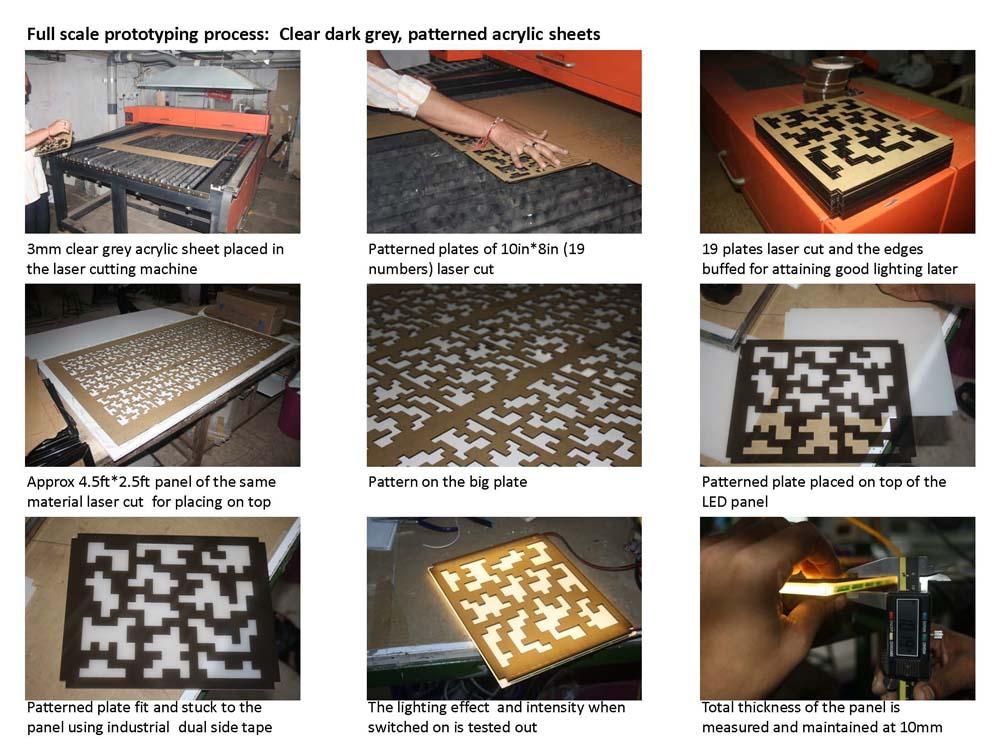 Full scale prototyping process: Clear dark grey, patterned acrylic sheets

3mm clear grey acrylic sheet placed in the laser cutting machine

Patterned plates of 10in*8in (19 numbers) laser cut

19 plates laser cut and the edges buffed for attaining good lighting later

Approx 4.5ft*2.5ft panel of the same material laser cut for placing on top

Pattern on the big plate

Patterned plate placed on top of the LED panel

Patterned plate fit and stuck to the panel using industrial dual side tape

The lighting effect and intensity when switched on is tested out

Total thickness of the panel is measured and maintained at 10mm