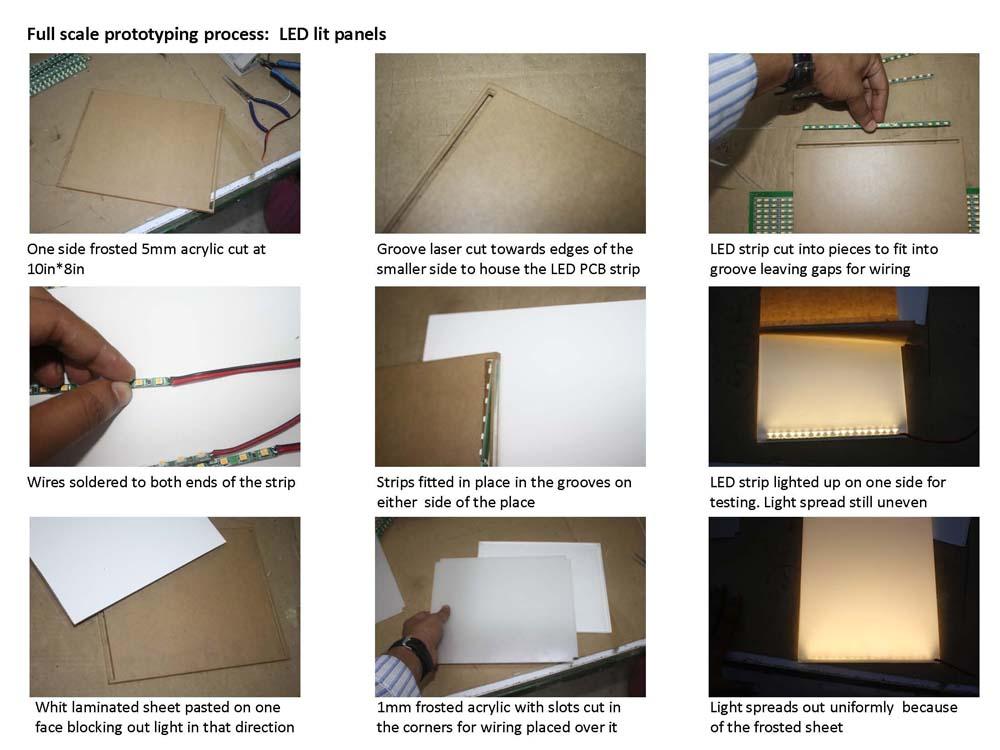 Full scale prototyping process: LED lit panels

One side frosted 5mm acrylic cut at 10in*8in

Groove laser cut towards edges of the smaller side to house the LED PCB strip

LED strip cut into pieces to fit into groove leaving gaps for wiring

Wires soldered to both ends of the strip

Strips fitted in place in the grooves on either side of the place

LED strip lighted up on one side for testing. Light spread still uneven

Whit laminated sheet pasted on one face blocking out light in that direction

1mm frosted acrylic with slots cut in the corners for wiring placed over it

Light spreads out uniformly because of the frosted sheet