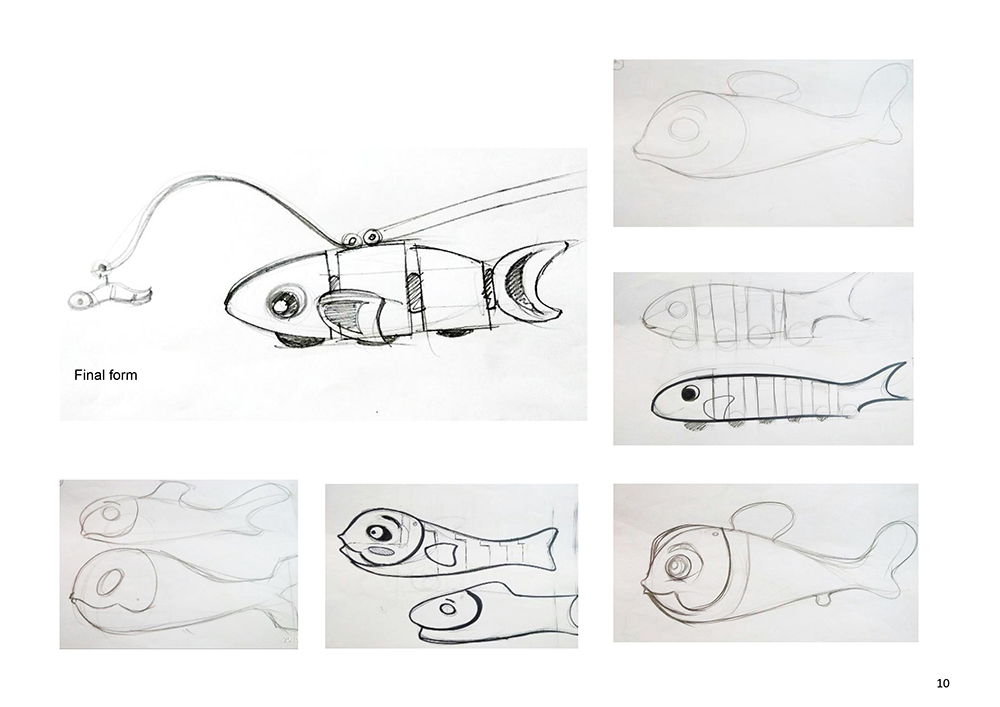 Final form

10