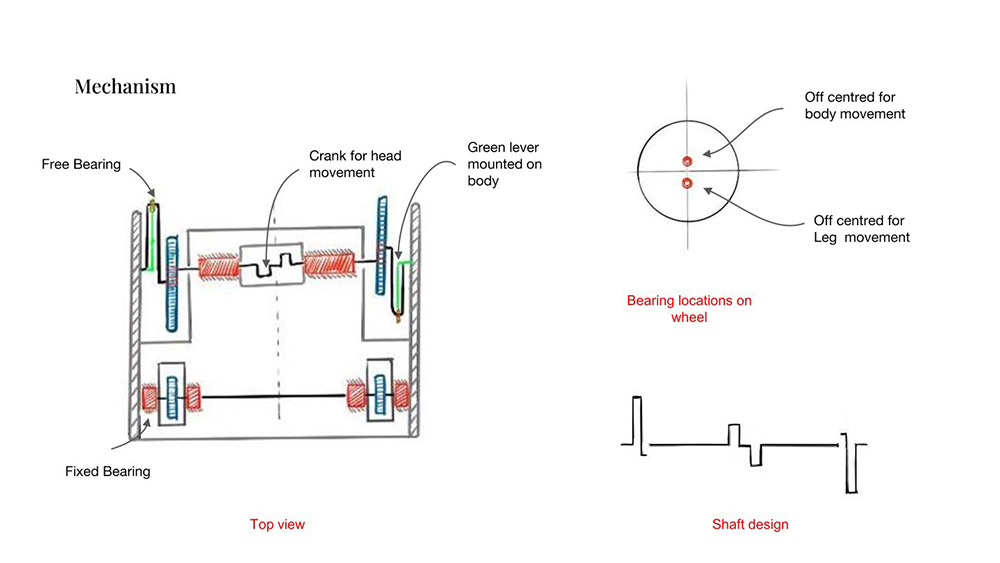 Mechanism

Free Bearing

Crank for head movement

Green lever mounted on body

Fixed Bearing

Top view

Off centred for body movement

Off centred for Leg movement

Bearing locations on wheel

Shaft design