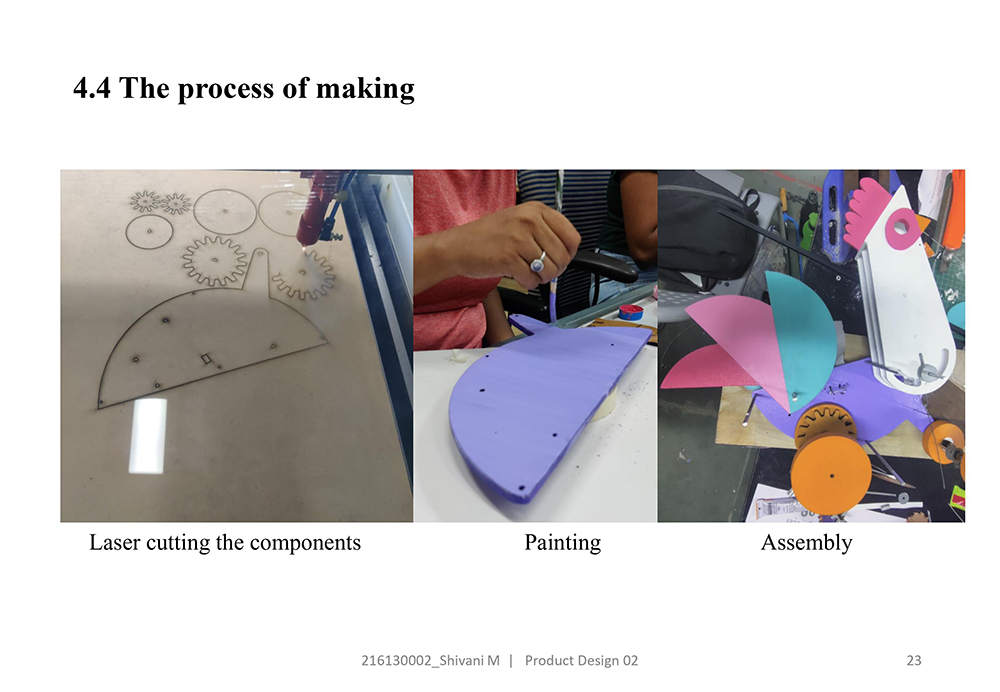 4.4 The process of making

Laser cutting the components

Painting

Assembly

216130002_Shivani M | Product Design 02

23