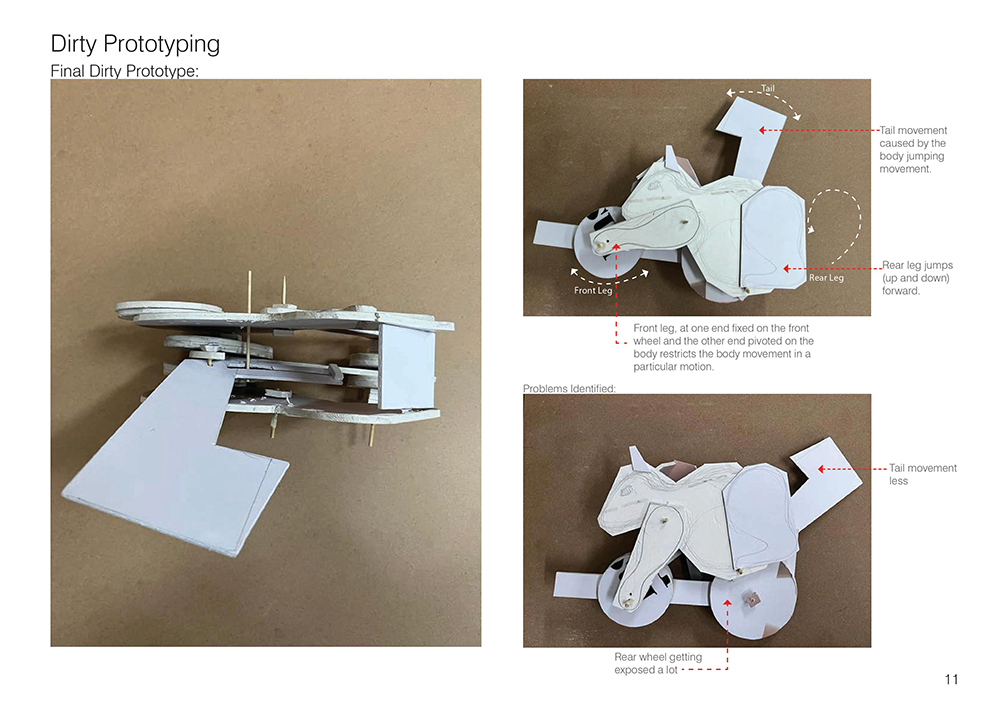 Dirty Prototyping
Final Dirty Prototype:

Tail

Tail movement caused by the body jumping movement.

Front Leg

Rear Leg

Rear leg jumps (up and down) forward.

Front leg, at one end fixed on the front wheel and the other end pivoted on the body restricts the body movement in a particular motion.

Problems Identified:

Tail movement less

Rear wheel getting exposed a lot

11