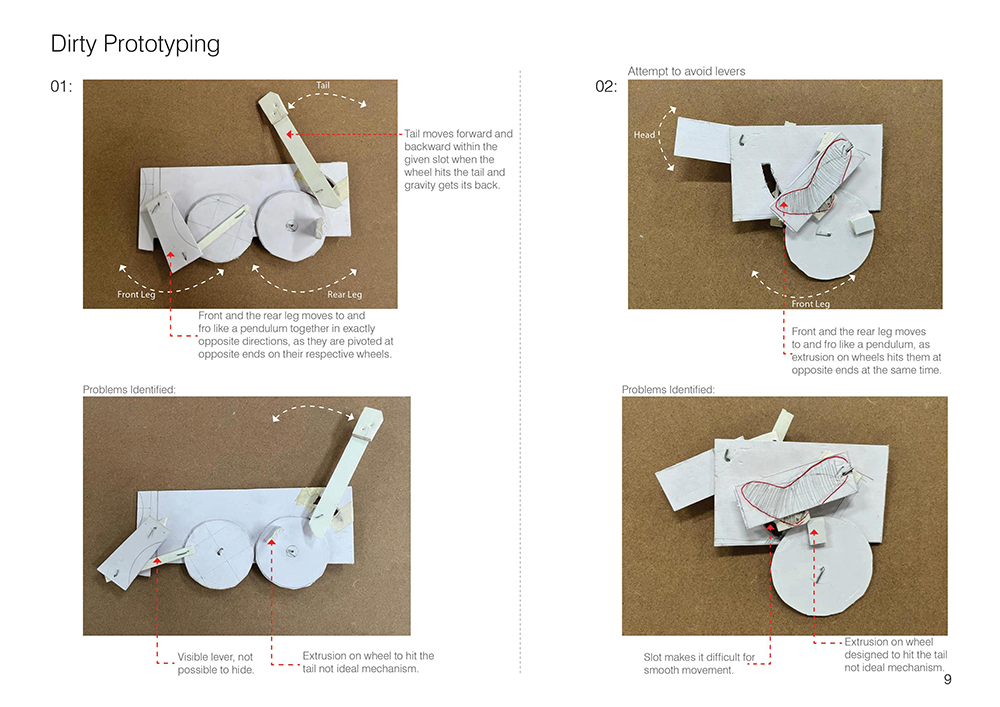 Dirty Prototyping

01:

Tail

Tail moves forward and backward within the given slot when the wheel hits the tail and gravity gets its back.

Front Leg

Rear Leg

Front and the rear leg moves to and fro like a pendulum together in exactly opposite directions, as they are pivoted at opposite ends on their respective wheels.

Problems Identified:

Visible lever, not possible to hide.

Extrusion on wheel to hit the tail not ideal mechanism.

Attempt to avoid levers

02:

Head

Front Leg

Front and the rear leg moves to and fro like a pendulum, as extrusion on wheels hits them at opposite ends at the same time.

Problems Identified:

Slot makes it difficult for smooth movement.

Extrusion on wheel designed to hit the tail not ideal mechanism.

9