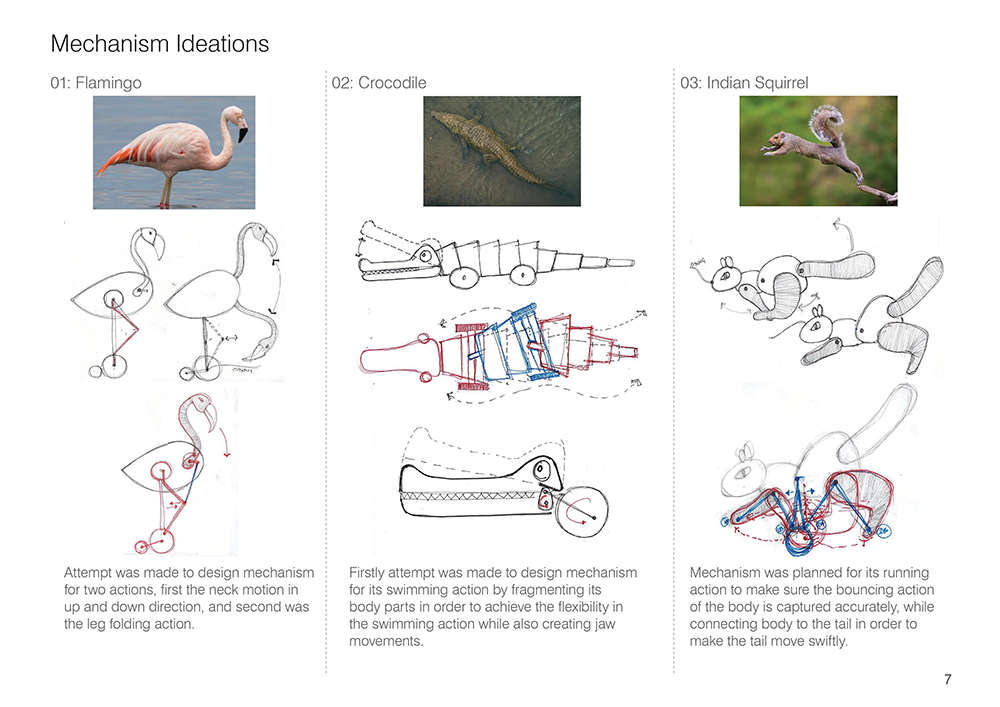 Mechanism Ideations

01: Flamingo

Attempt was made to design mechanism for two actions, first the neck motion in up and down direction, and second was the leg folding action.

02: Crocodile

Firstly attempt was made to design mechanism for its swimming action by fragmenting its body parts in order to achieve the flexibility in the swimming action while also creating jaw movements.

03: Indian Squirrel

Mechanism was planned for its running action to make sure the bouncing action of the body is captured accurately, while connecting body to the tail in order to make the tail move swiftly.

7