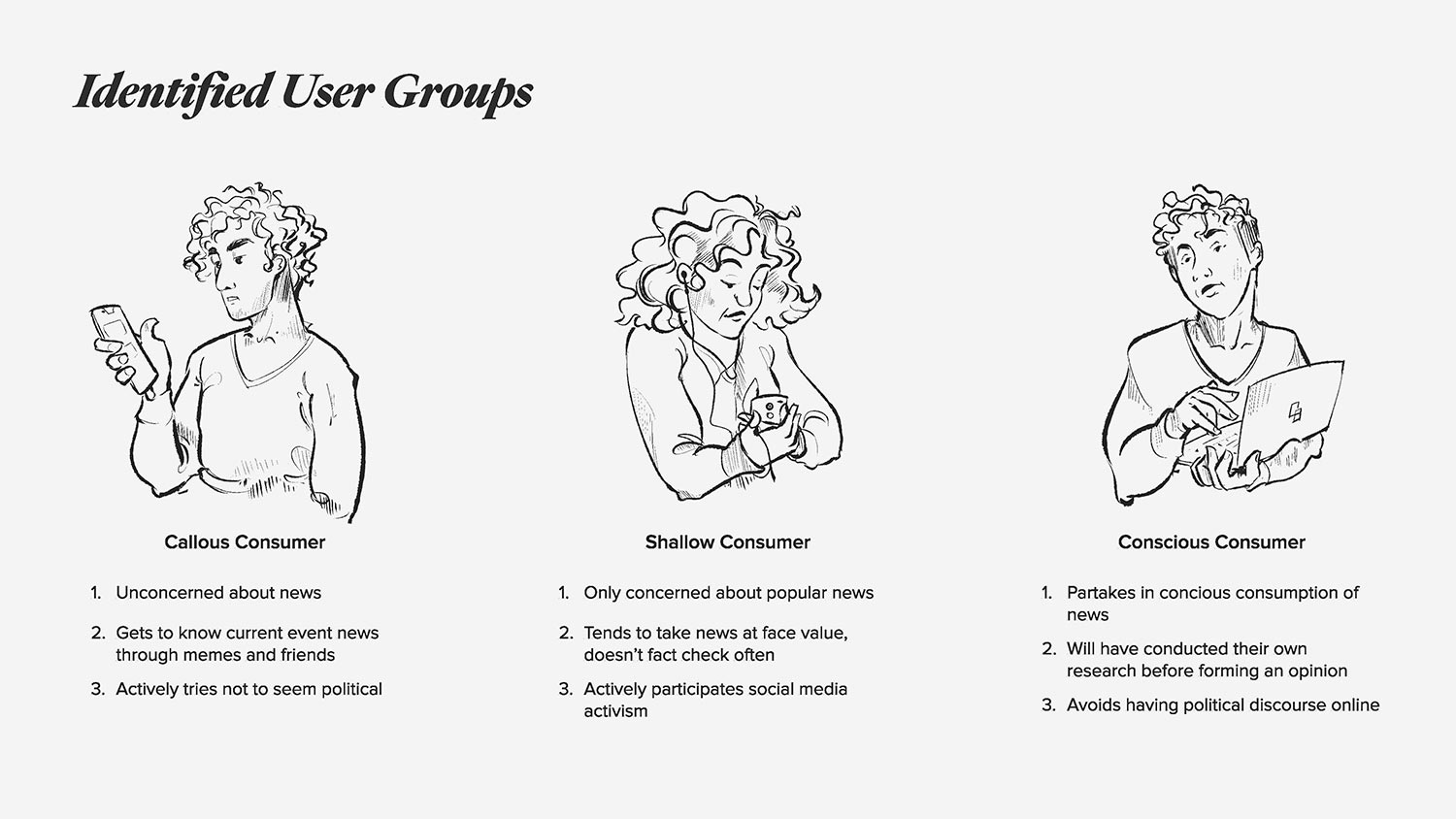 Identified User Groups

Callous Consumer

1. Unconcerned about news
2. Gets to know current event news through memes and friends
3. Actively tries not to seem political

Shallow Consumer

1. Only concerned about popular news
2. Tends to take news at face value, doesn't fact check often
3. Actively participates social media activism

Conscious Consumer

1. Partakes in concious consumption of news
2. Will have conducted their own research before forming an opinion
3. Avoids having political discourse online