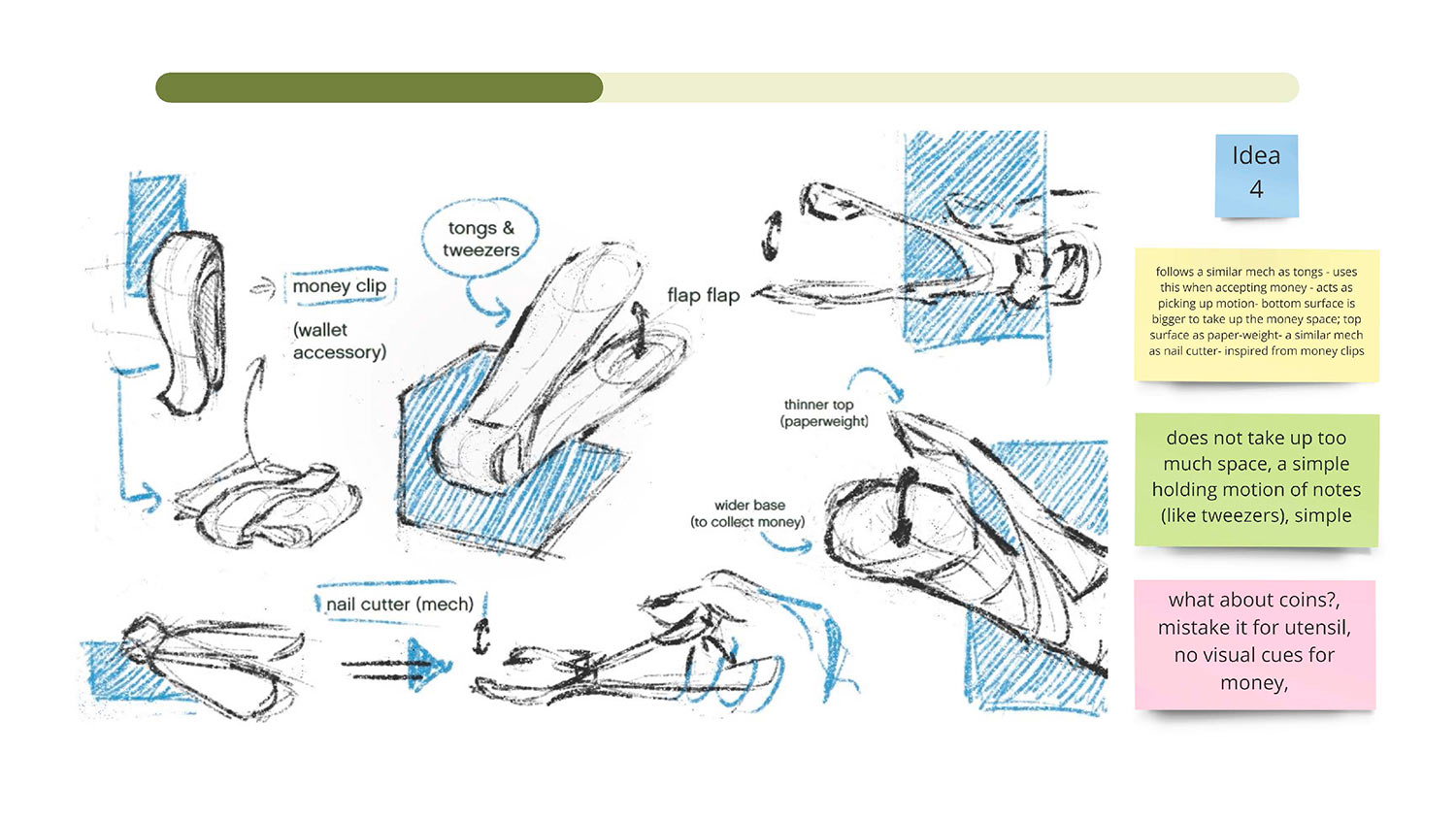 money clip

(wallet accessory)

tongs & tweezers

flap flap

thinner top (paperweight)

wider base (to collect money)

nail cutter (mech)

Idea 4

follows a similar mech as tongs - uses this when accepting money - acts as picking up motion- bottom surface is bigger to take up the money space; top surface as paper-weight- a similar mech as nail cutter- inspired from money clips

does not take up too much space, a simple holding motion of notes (like tweezers), simple

what about coins?, mistake it for utensil, no visual cues for money,