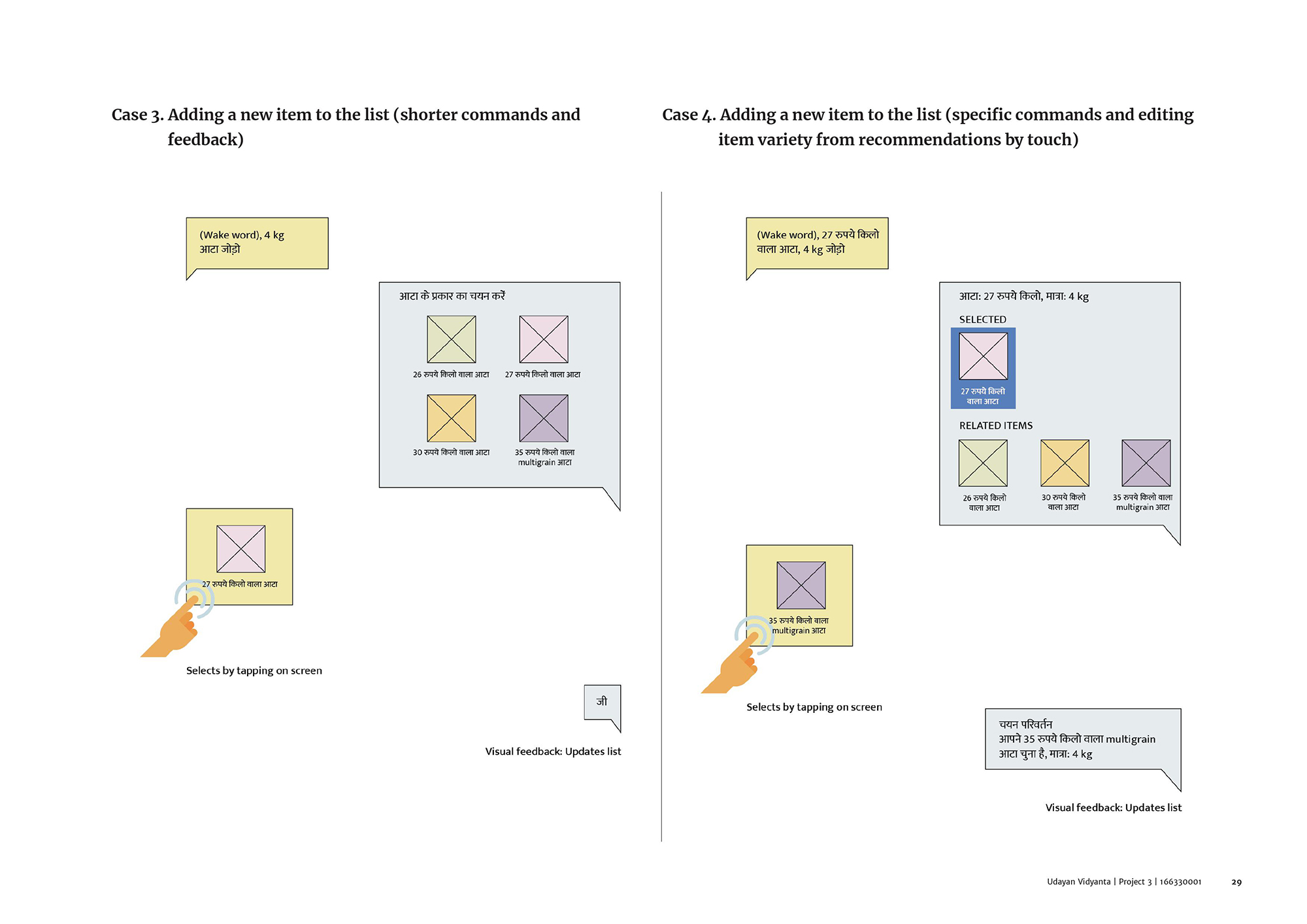 Case 3. Adding a new item to the list (shorter commands and feedback)

(Wake word), 4 kg आटा जोड़ो

आटा के प्रकार का चयन करें

26 रुपये किलो वाला आटा

27 रुपये किलो वाला आटा

30 रुपये किलो वाला आटा

35 रुपये किलो वाला multigrain आटा

27 रुपये किलो वाला आटा

Selects by tapping on screen

जी

Visual feedback: Updates list

Case 4. Adding a new item to the list (specific commands and editing item variety from recommendations by touch)

(Wake word), 27 रुपये किलो वाला आटा, 4 kg जोड़ो

आटा: 27 रुपये किलो, मात्रा: 4 kg

SELECTED

27 रुपये किलो वाला आटा

RELATED ITEMS

26 रुपये किलो वाला आटा

30 रुपये किलो वाला आटा

35 रुपये किलो वाला multigrain आटा

35 रुपये किलो वाला multigrain आटा

Selects by tapping on screen

चयन परिवर्तन
आपने 35 रुपये किलो वाला multigrain आटा चुना है, मात्रा: 4 kg

Visual feedback: Updates list

Udayan Vidyanta | Project 3 | 166330001 29