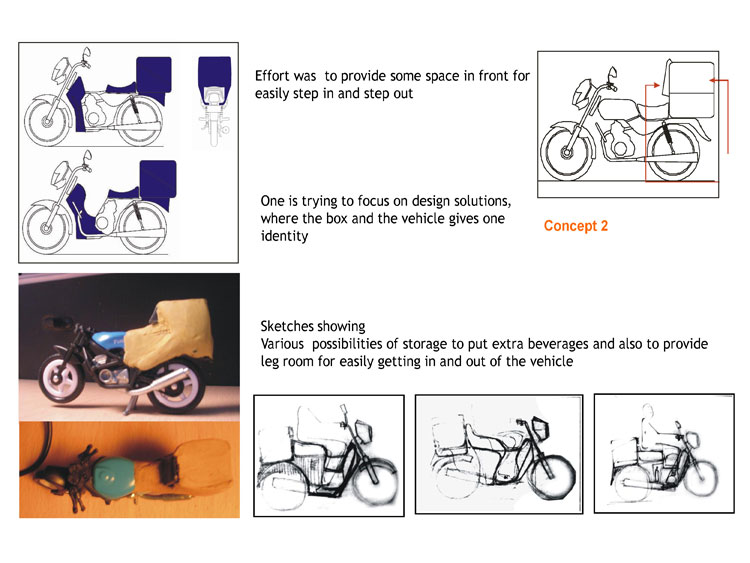 Effort was to provide some space in front for easily step in and step out

One is trying to focus on design solutions, where the box and the vehicle gives one identity

Concept 2

Sketches showing
Various possibilities of storage to put extra beverages and also to provide leg room for easily getting in and out of the vehicle