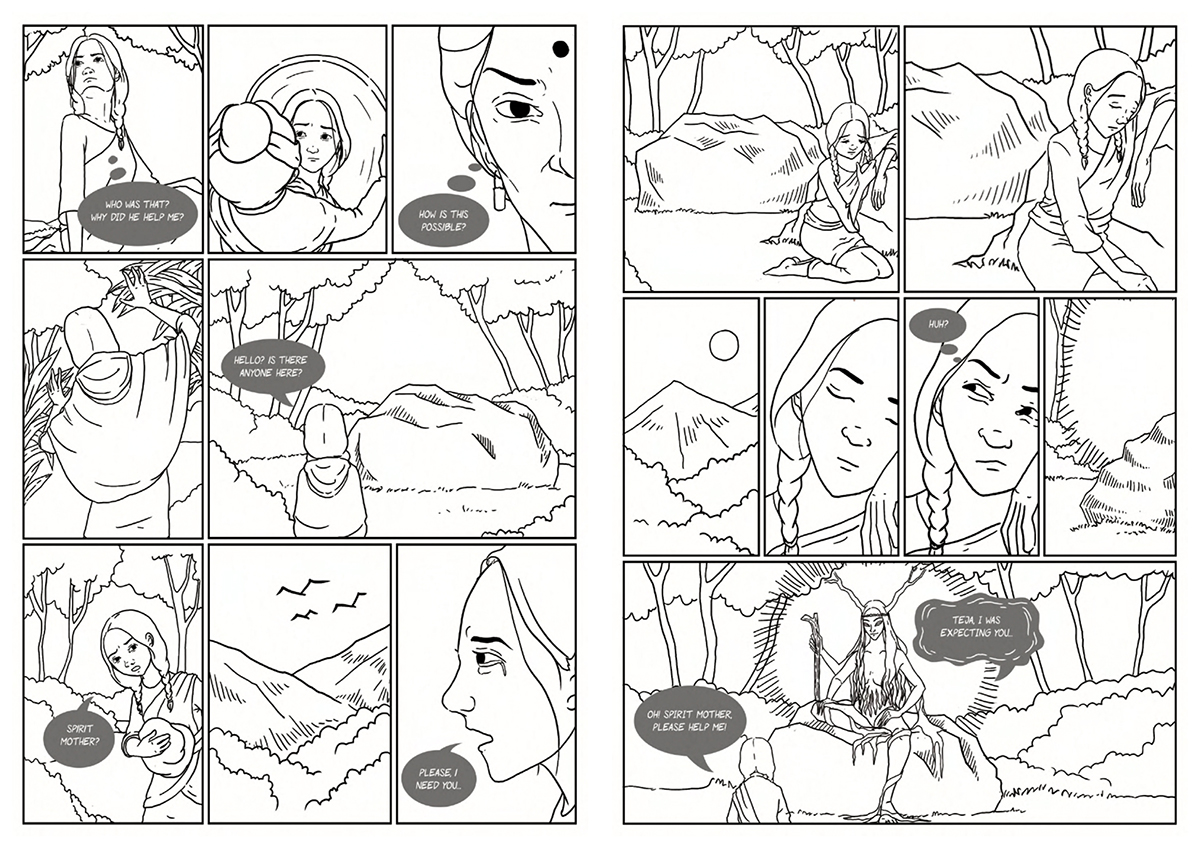 WHO WAS THAT? WHY DID HE HELP ME?

HOW IS THIS POSSIBLE?

HELLO? IS THERE ANYONE HERE?

SPIRIT MOTHER?

PLEASE, I NEED YOU...

HUH?

TEJA, I WAS EXPECTING YOU.

OH! SPIRIT MOTHER, PLEASE HELP ME!