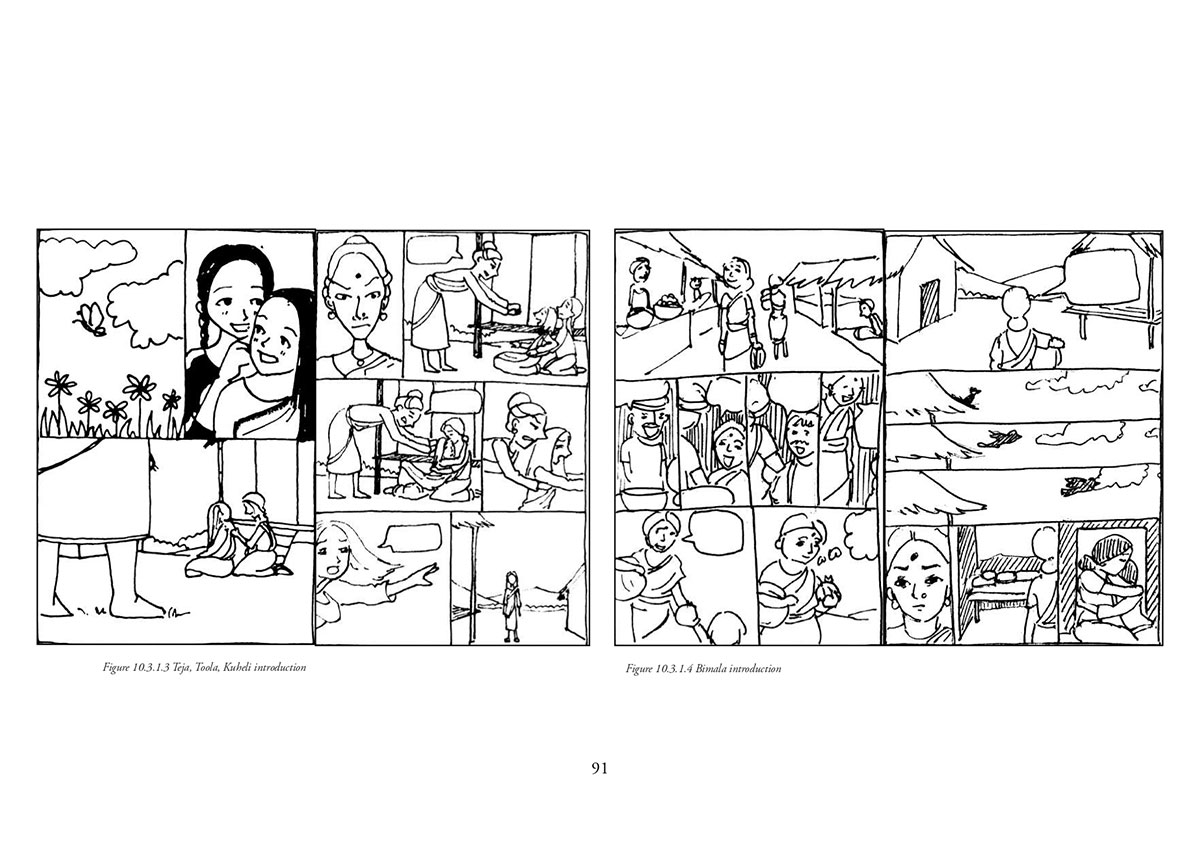 Figure 10.3.1.3 Teja, Toola, Kuheli introduction

Figure 10.3.1.4 Bimala introduction

91