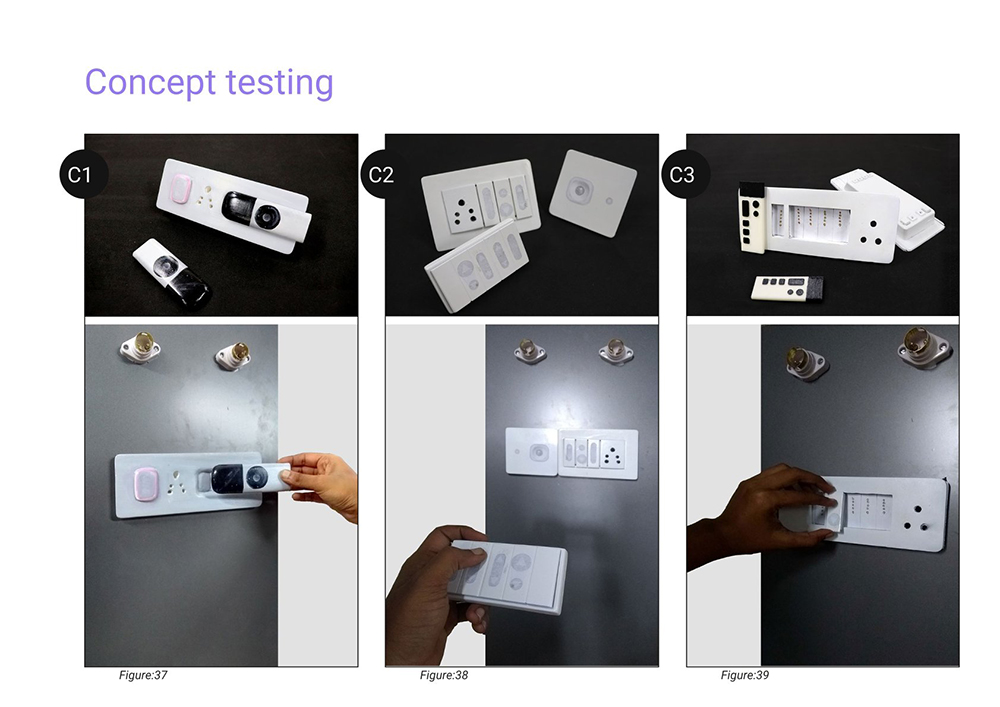 Concept testing

C1

C2

C3

Figure:37

Figure:38

Figure:39