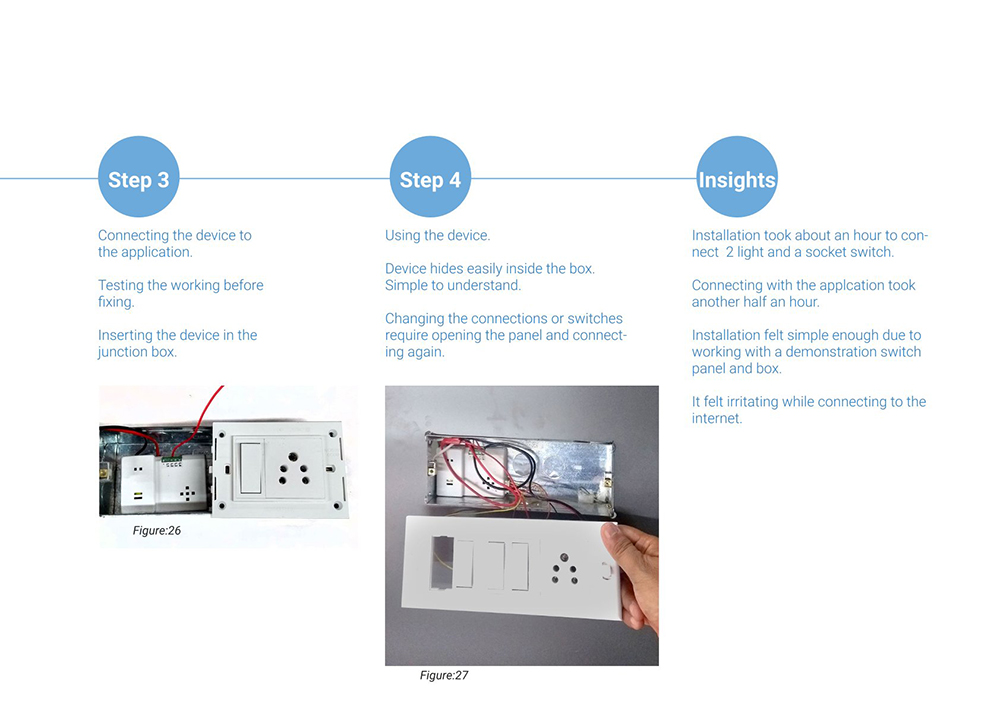 Step 3

Connecting the device to the application.

Testing the working before fixing.

Inserting the device in the junction box.

Figure:26

Step 4

Using the device.

Device hides easily inside the box. Simple to understand.

Changing the connections or switches require opening the panel and connecting again.

Figure:27

Insights

Installation took about an hour to connect  2 light and a socket switch.

Connecting with the applcation took another half an hour.

Installation felt simple enough due to working with a demonstration switch panel and box.

It felt irritating while connecting to the internet.