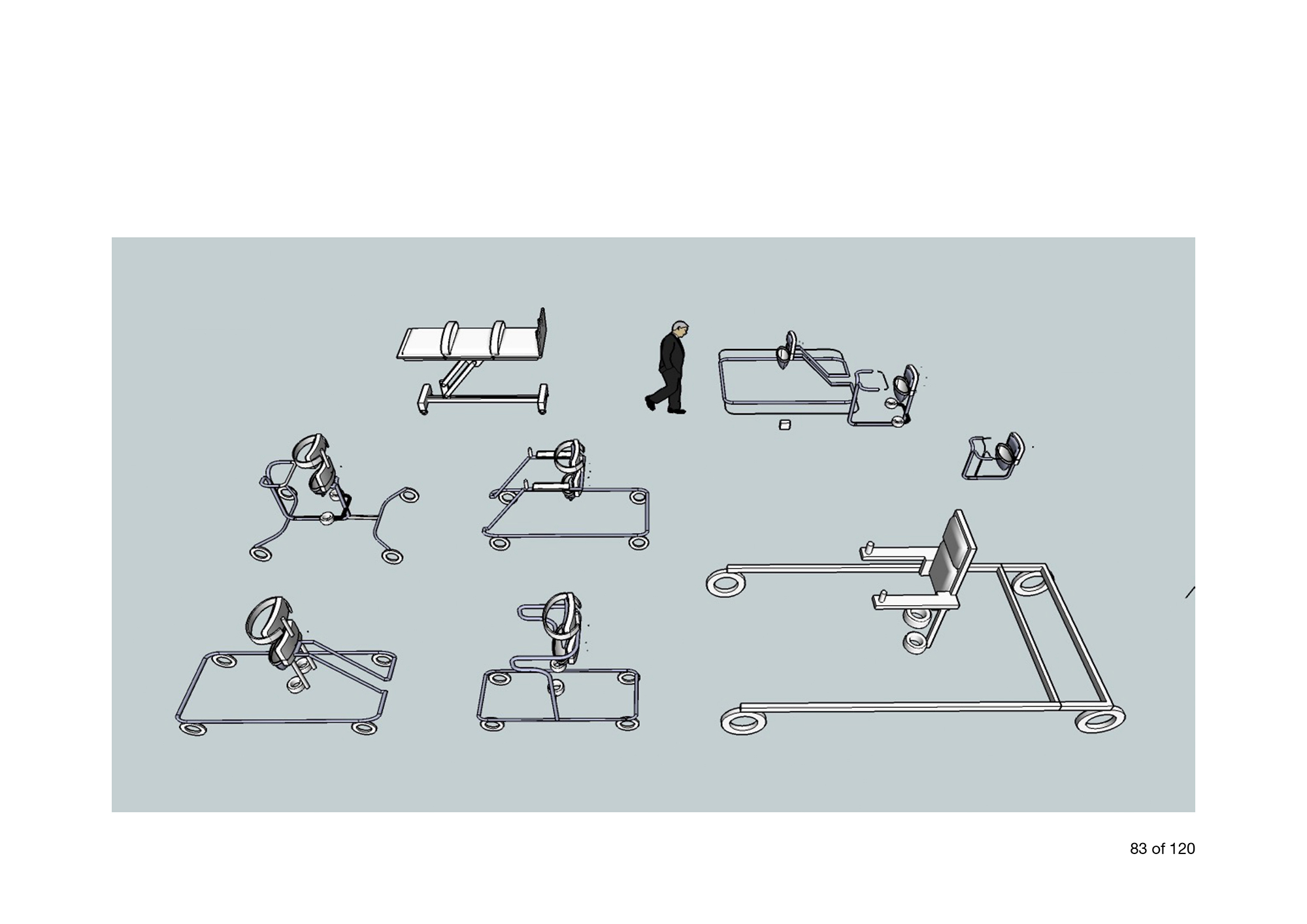 83 of 120