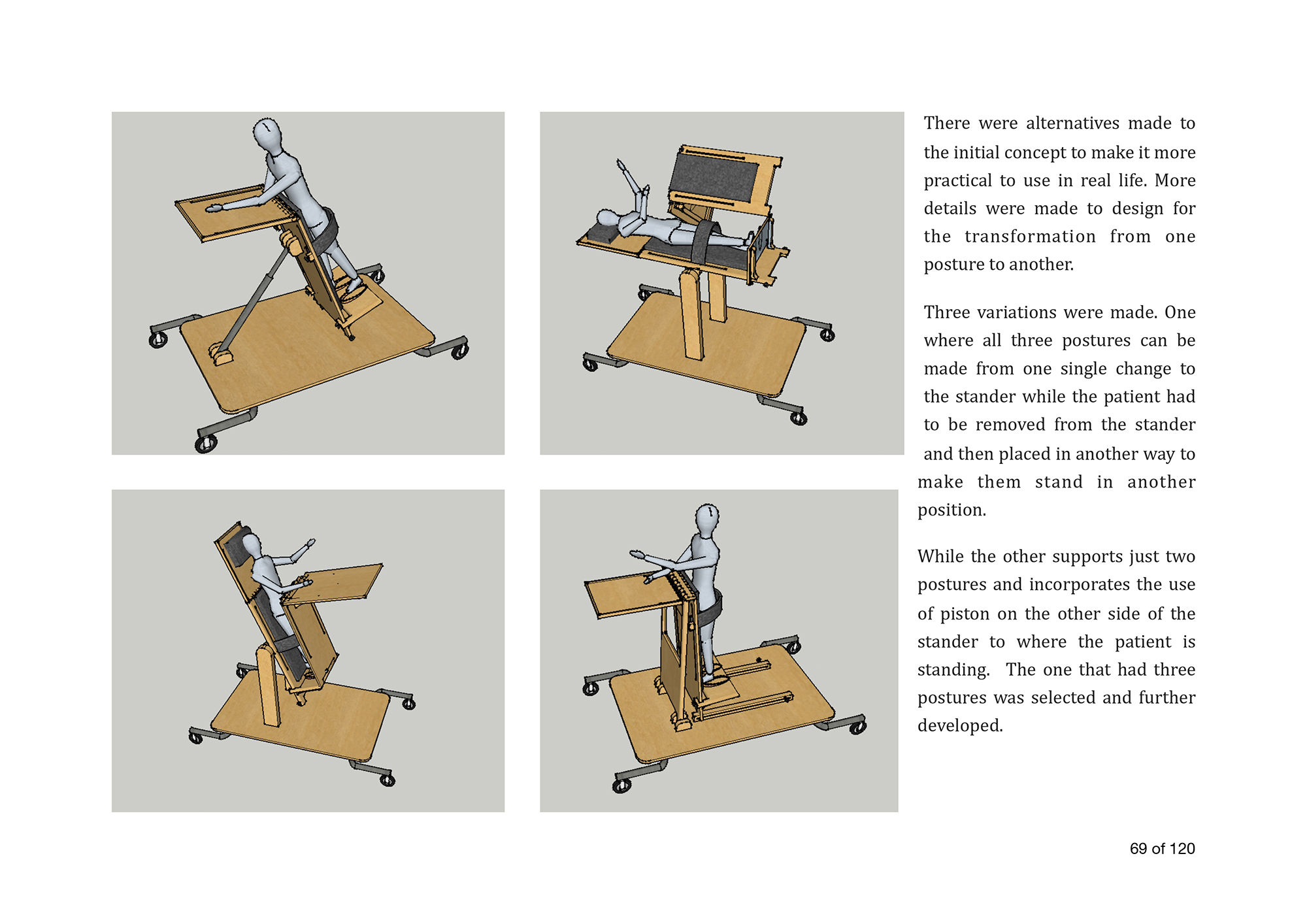 There were alternatives made to the initial concept to make it more practical to use in real life. More details were made to design for the transformation from one posture to another.

Three variations were made. One where all three postures can be made from one single change to the stander while the patient had to be removed from the stander and then placed in another way to make them stand in another position.

While the other supports just two postures and incorporates the use of piston on the other side of the stander to where the patient is standing. The one that had three postures was selected and further developed.

69 of 120