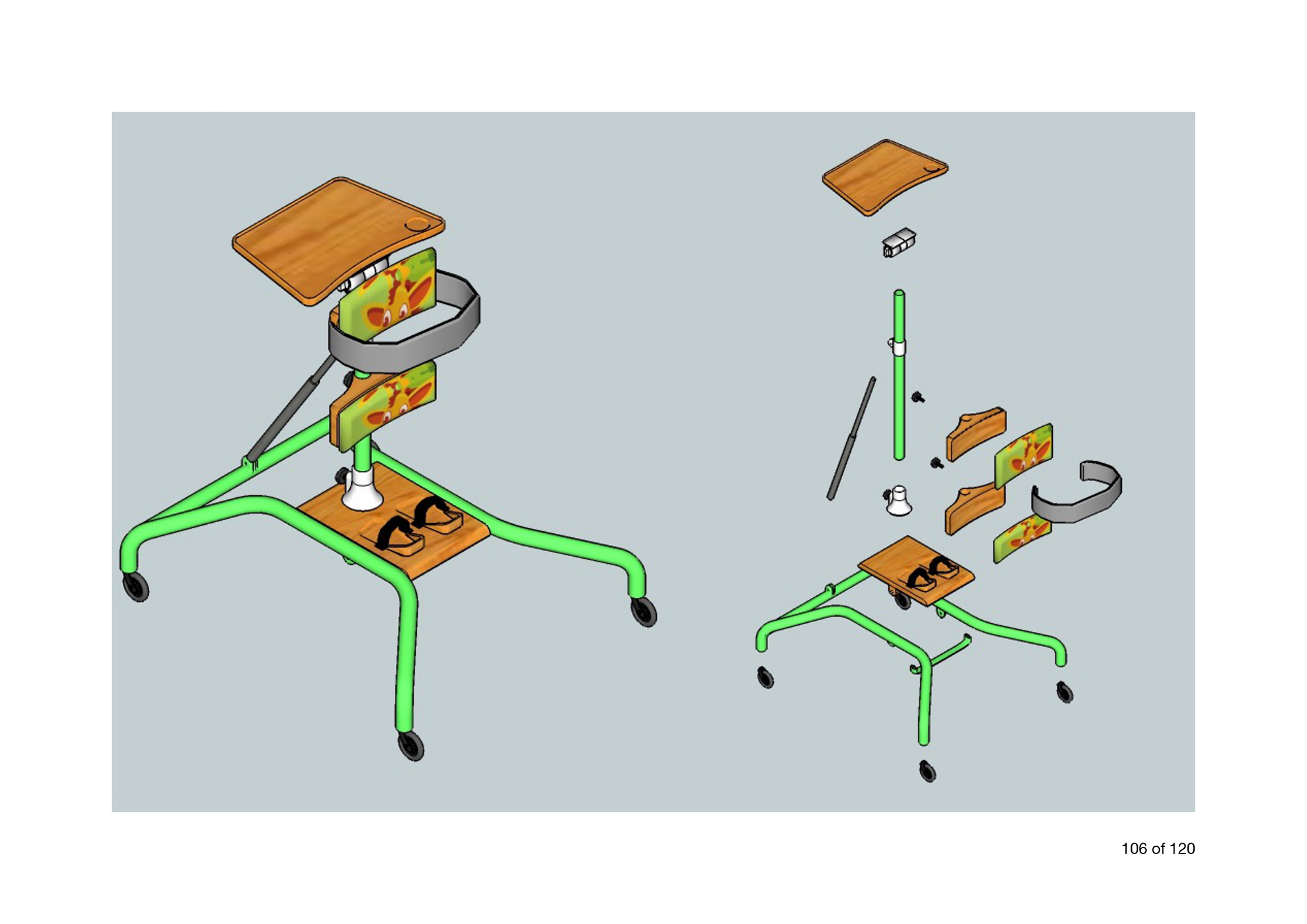 106 of 120