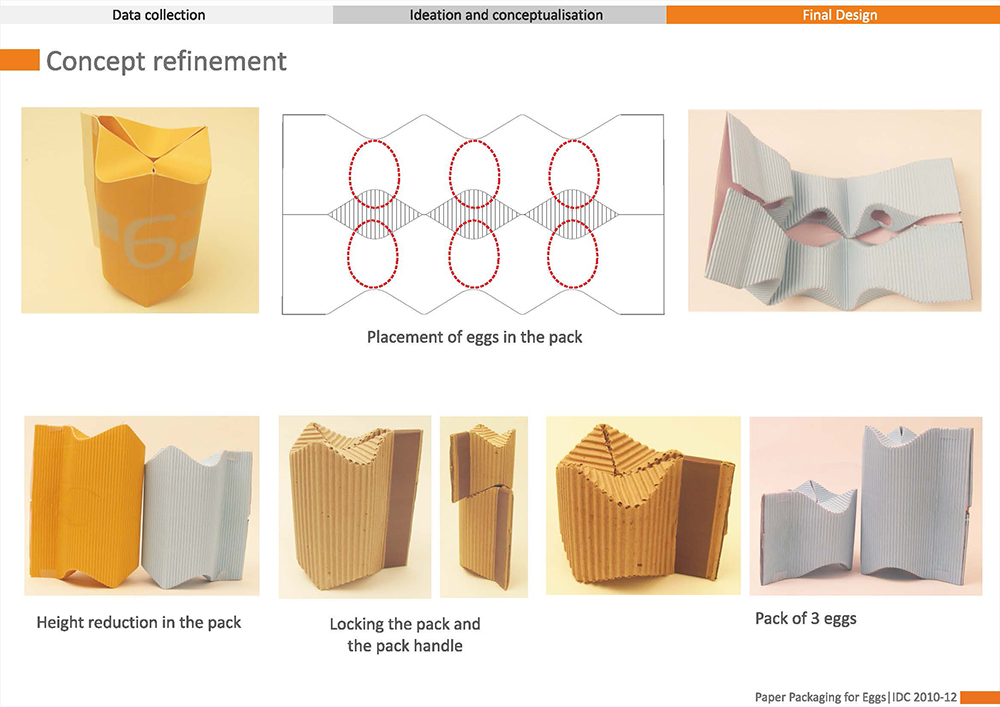 Data collection
Ideation and conceptualisation
Final Design

Concept refinement

6

Placement of eggs in the pack

Height reduction in the pack

Locking the pack and the pack handle

Pack of 3 eggs

Paper Packaging for Eggs|IDC 2010-12