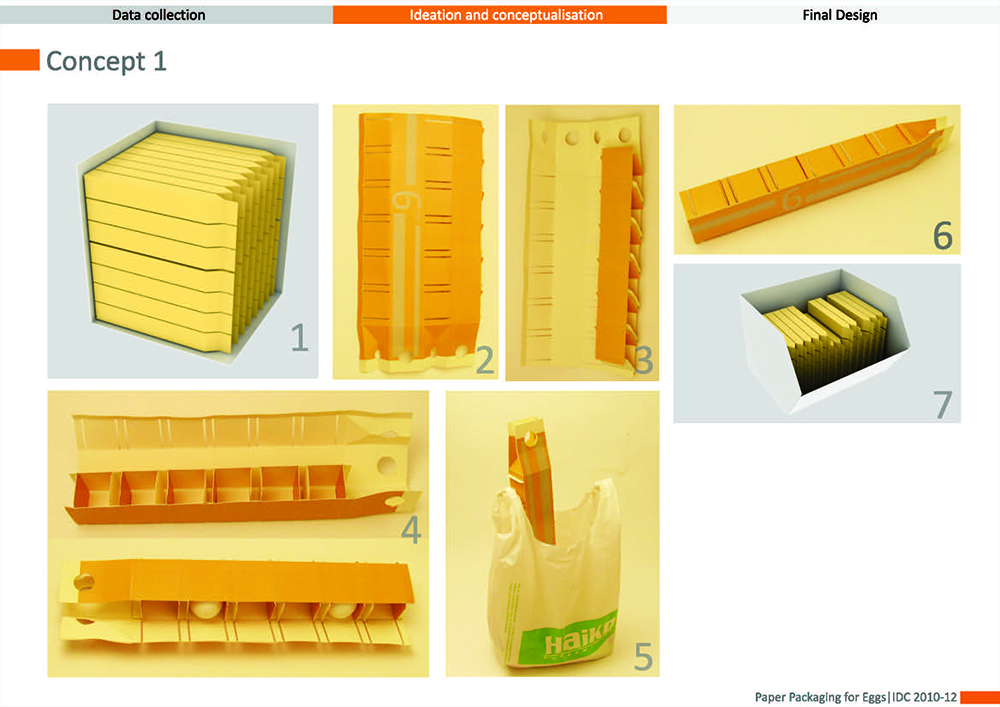 Data collection
Ideation and conceptualisation
Final Design

Concept 1

1

6

2

3

6

6

7

4

Haiko

5

Paper Packaging for Eggs|IDC 2010-12